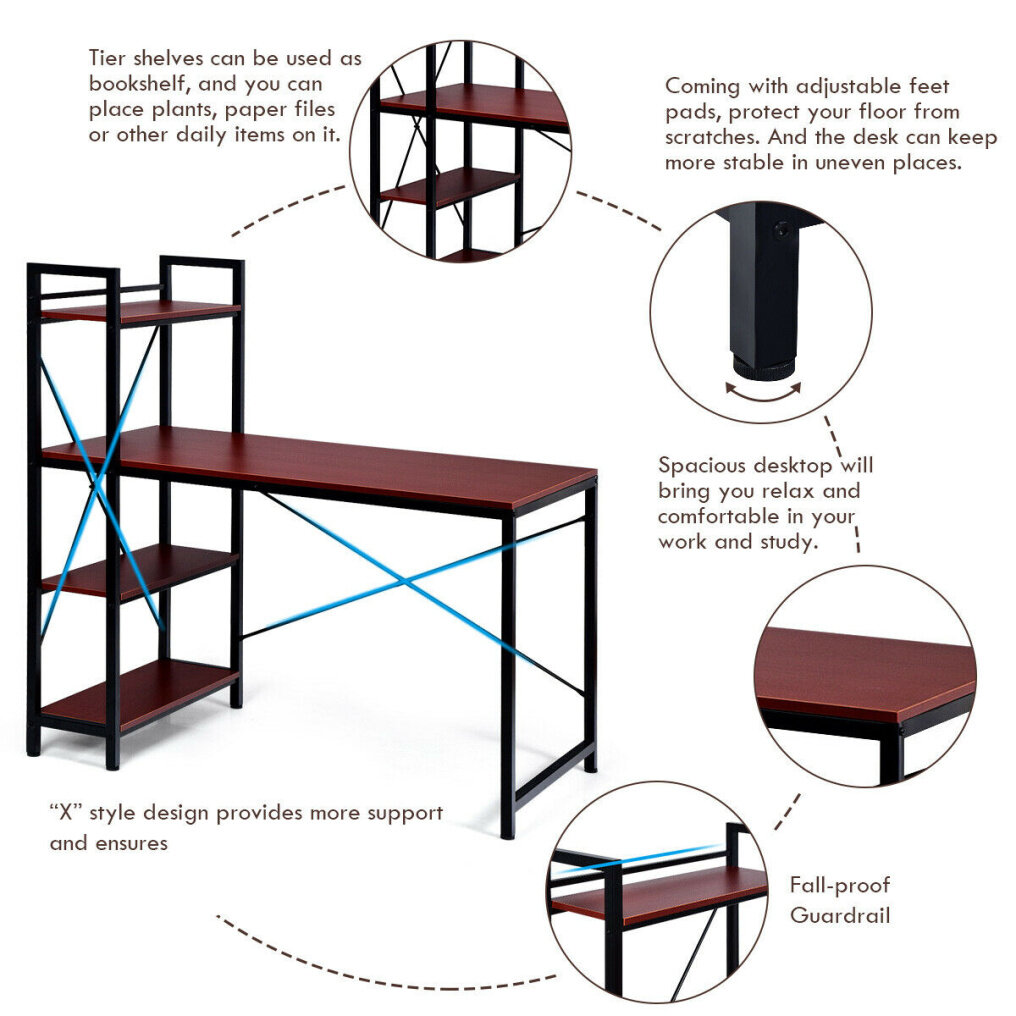 Tier shelves can be used as bookshelf, and you can place plants, paper files or other daily items on it.

Coming with adjustable feet pads, protect your floor from scratches. And the desk can keep more stable in uneven places.

Spacious desktop will bring you relax and comfortable in your work and study.

“X” style design provides more support and ensures

Fall-proof Guardrail