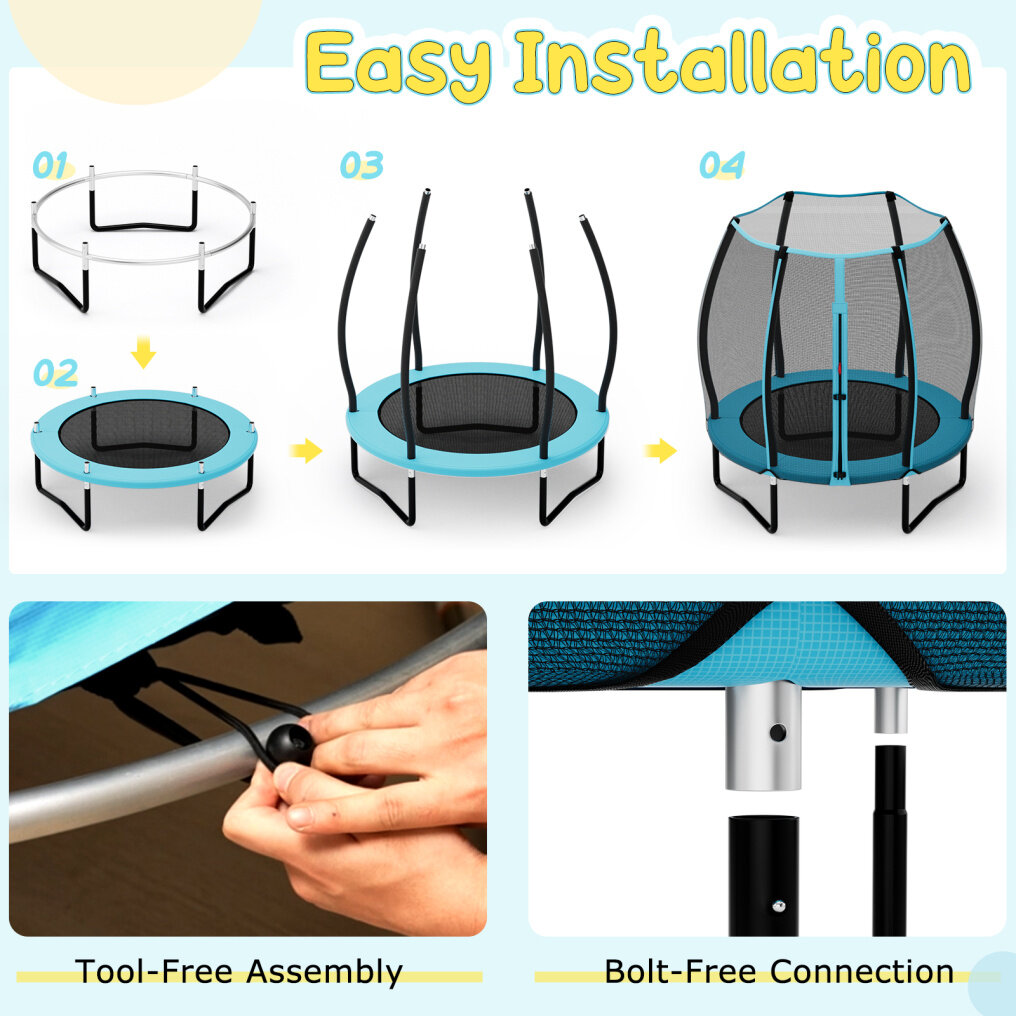 Easy Installation

01

02

03

04

Tool-Free Assembly

Bolt-Free Connection