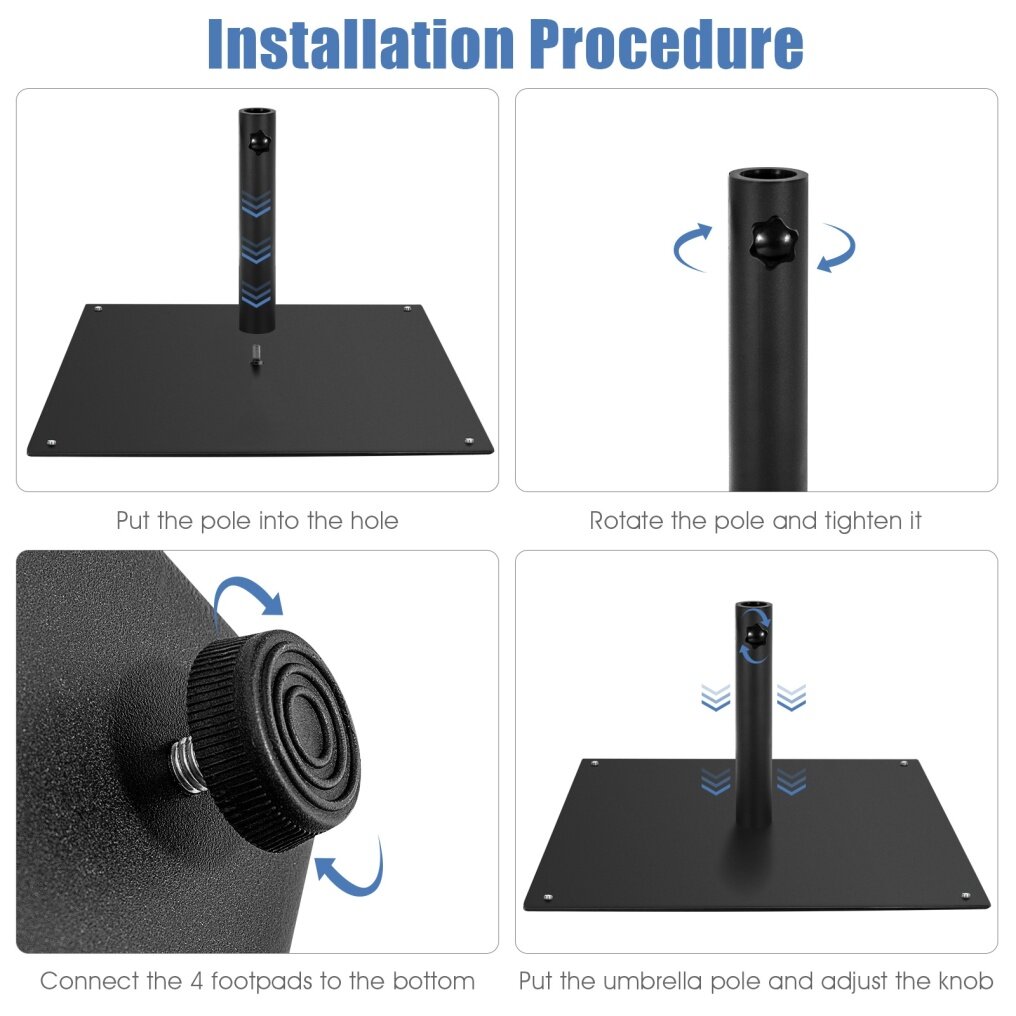 Installation Procedure

Put the pole into the hole

Rotate the pole and tighten it

Connect the 4 footpads to the bottom

Put the umbrella pole and adjust the knob