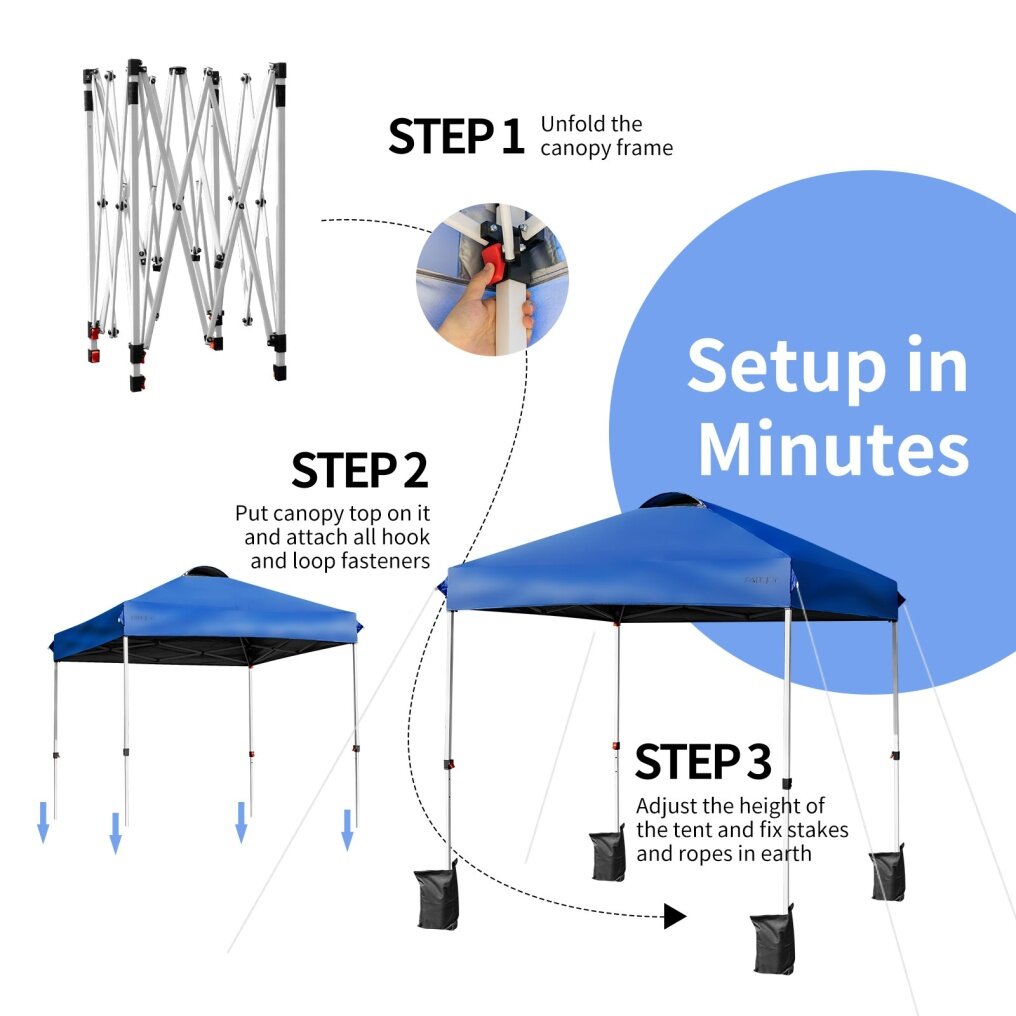 STEP 1 Unfold the canopy frame

Setup in Minutes

STEP 2
Put canopy top on it and attach all hook and loop fasteners

STEP 3
Adjust the height of the tent and fix stakes and ropes in earth