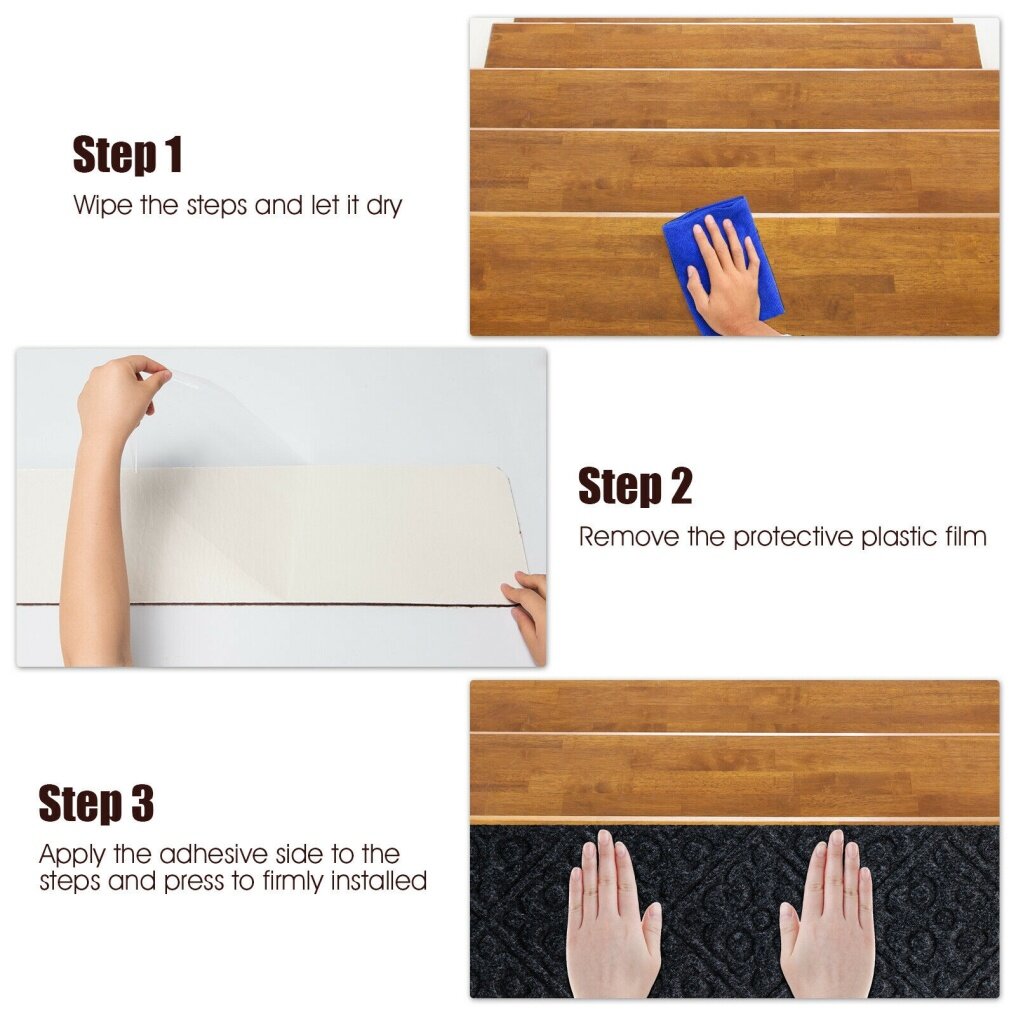 Step 1
Wipe the steps and let it dry

Step 2
Remove the protective plastic film

Step 3
Apply the adhesive side to the steps and press to firmly installed