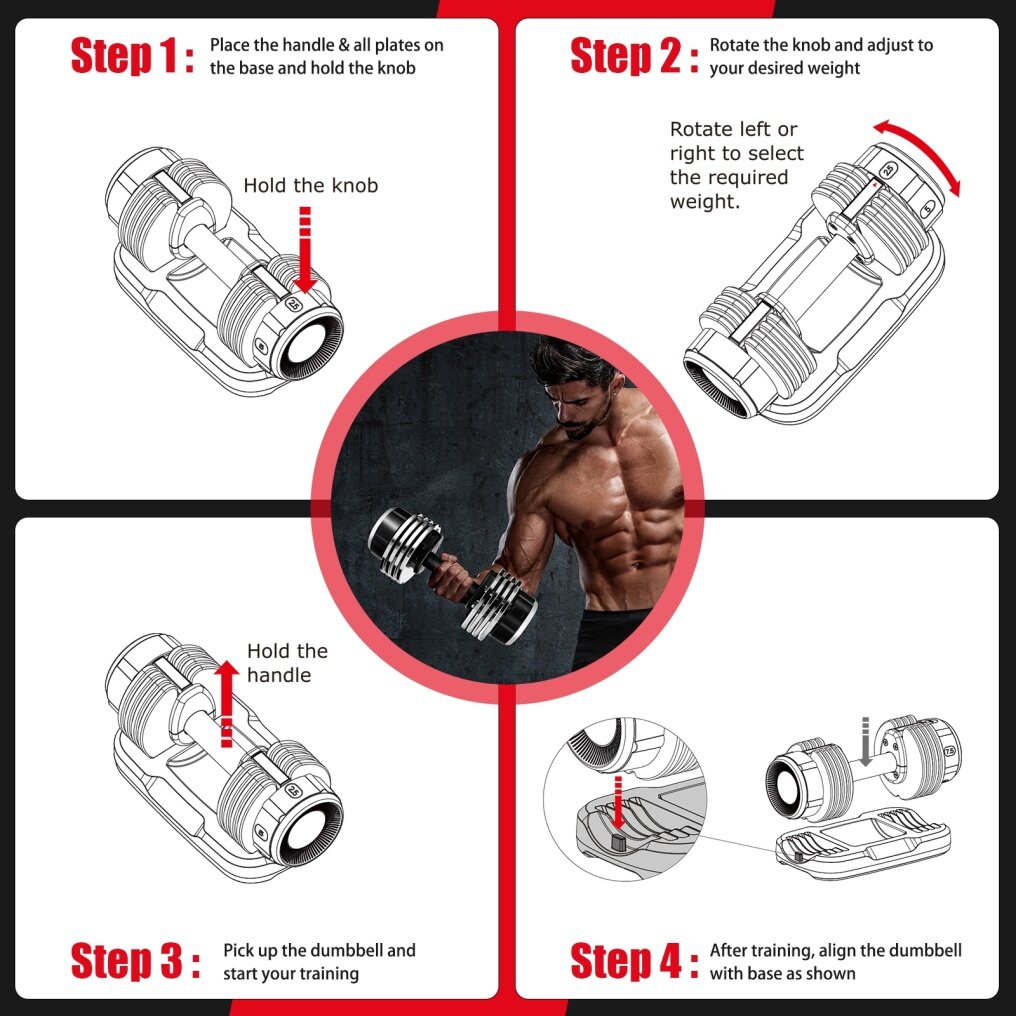 Step 1 : Place the handle & all plates on the base and hold the knob

Hold the knob

25

Step 2 : Rotate the knob and adjust to your desired weight

Rotate left or right to select the required weight.

25

Hold the handle

25

Step 3 : Pick up the dumbbell and start your training

Step 4 : After training, align the dumbbell with base as shown