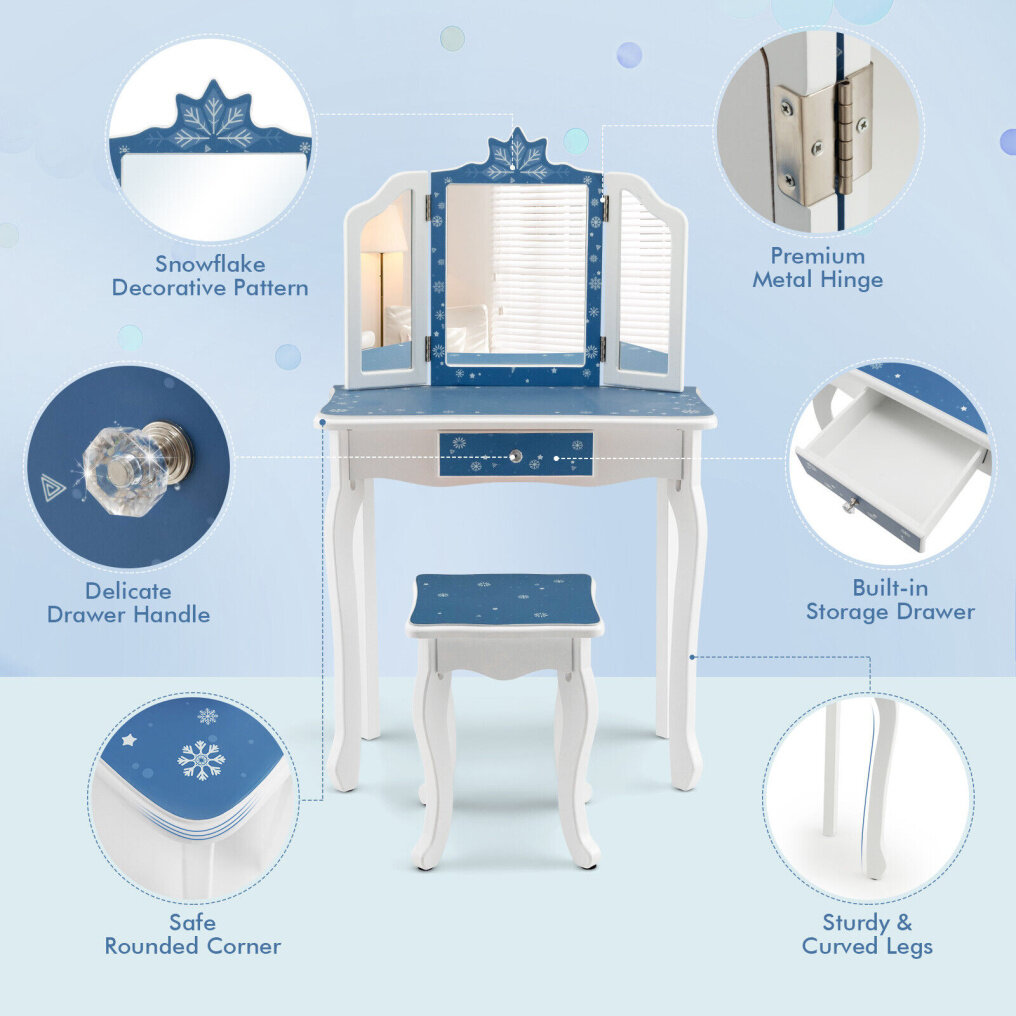 Snowflake
Decorative Pattern

Premium
Metal Hinge

Delicate
Drawer Handle

Built-in
Storage Drawer

Safe
Rounded Corner

Sturdy &
Curved Legs