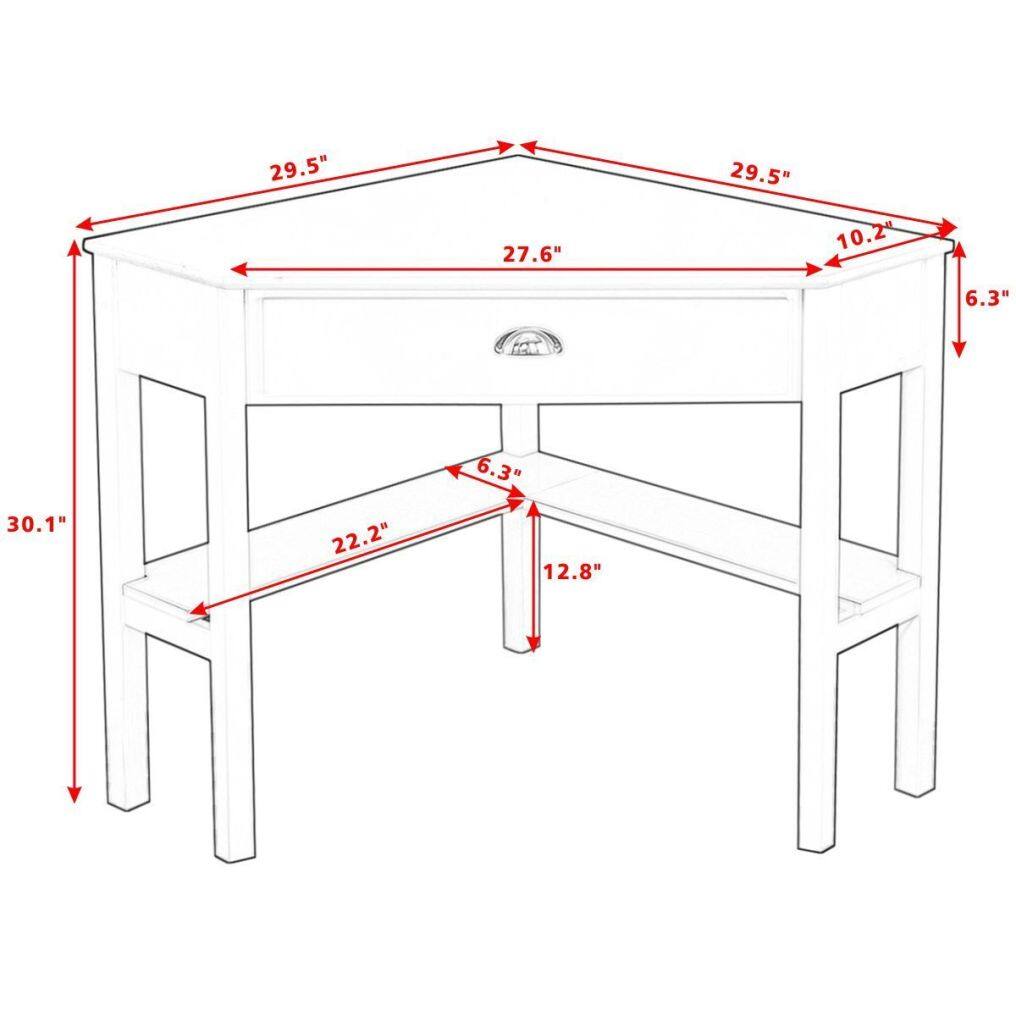 29.5"
29.5"
10.2"
27.6"
6.3"
30.1"
6.3"
22.2"
12.8"