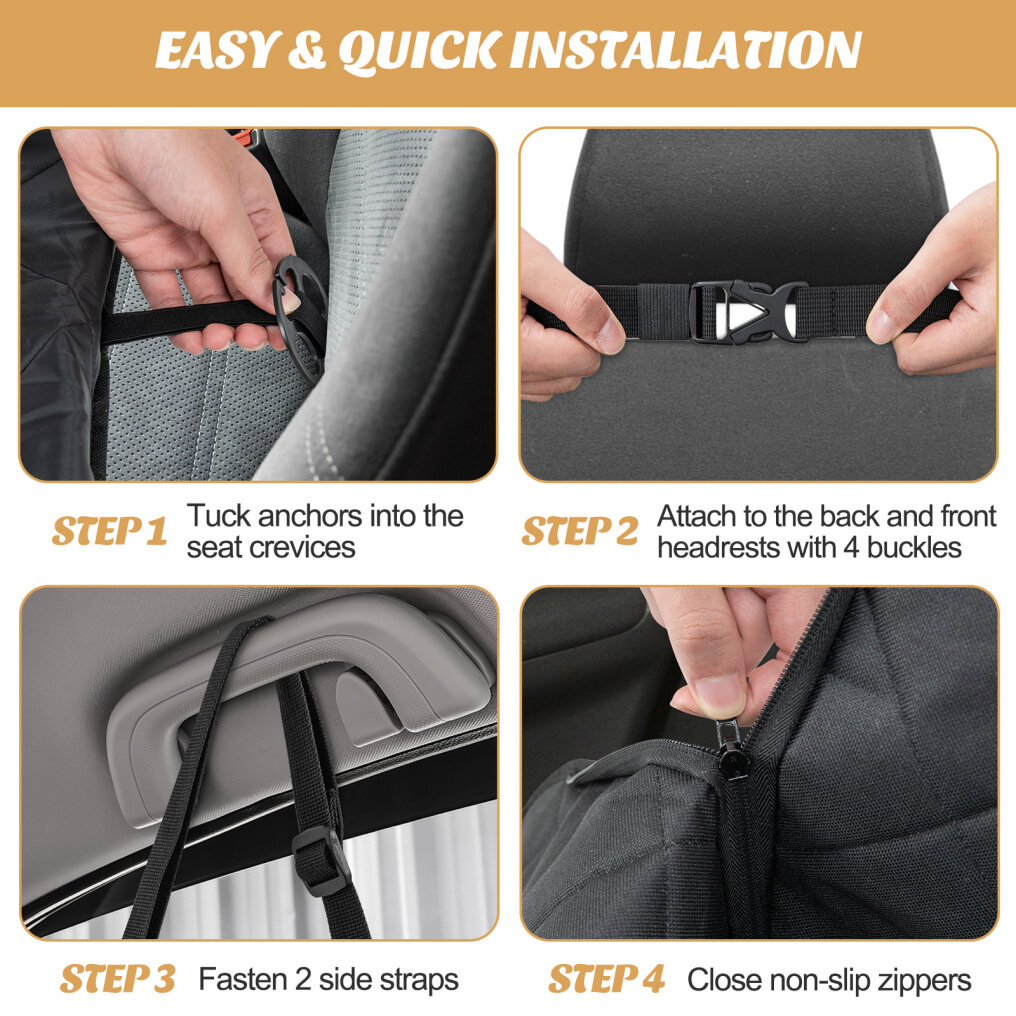 EASY & QUICK INSTALLATION

STEP 1 Tuck anchors into the seat crevices

STEP 2 Attach to the back and front headrests with 4 buckles

STEP 3 Fasten 2 side straps

STEP 4 Close non-slip zippers