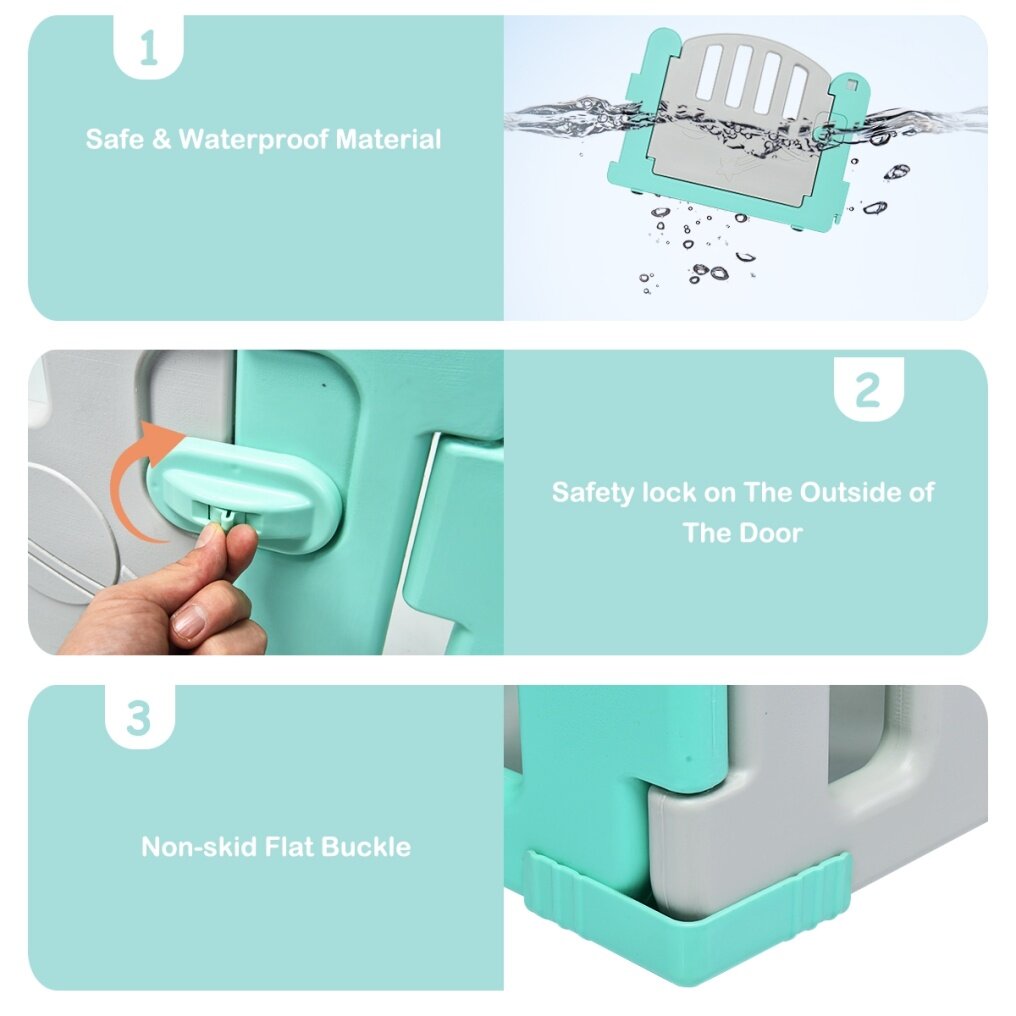 1

Safe & Waterproof Material

2

Safety lock on The Outside of The Door

3

Non-skid Flat Buckle