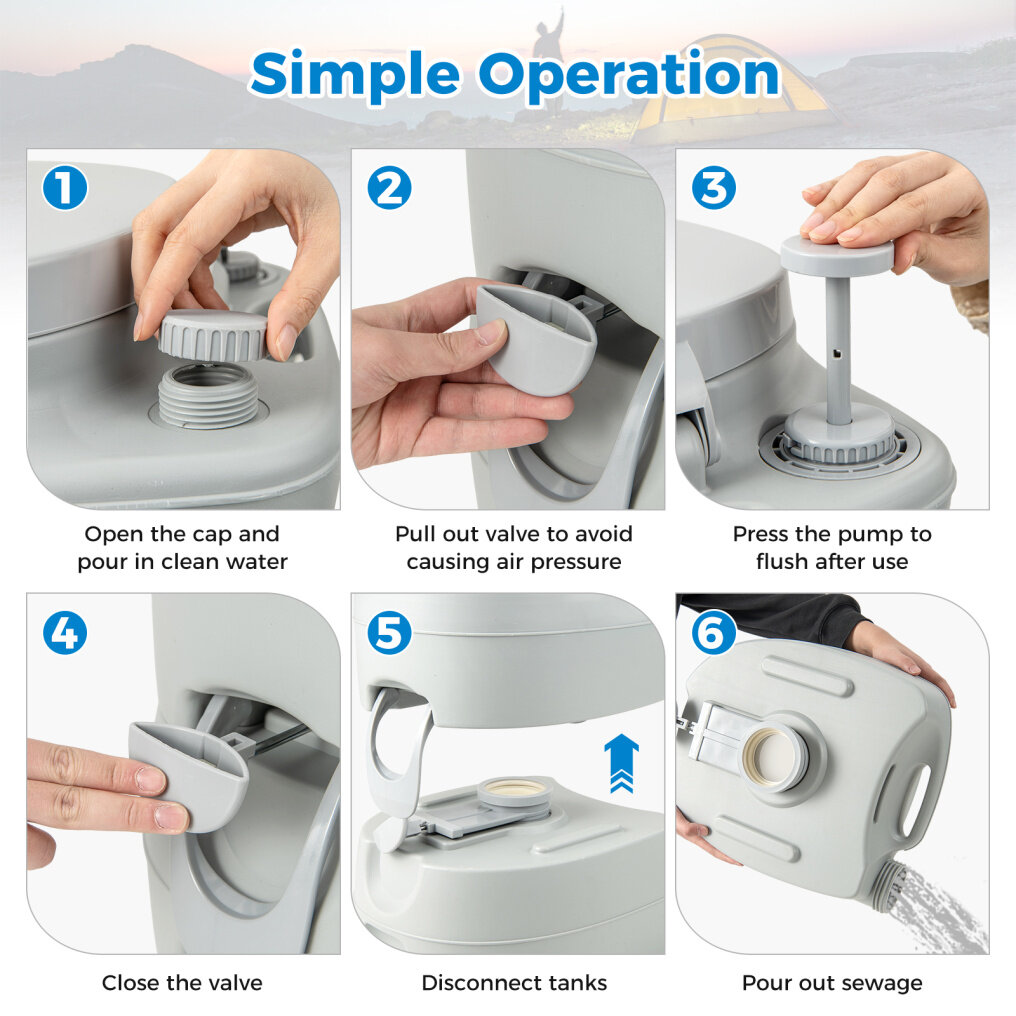 Simple Operation

1

Open the cap and pour in clean water

2

Pull out valve to avoid causing air pressure

3

Press the pump to flush after use

4

Close the valve

5

Disconnect tanks

6

Pour out sewage