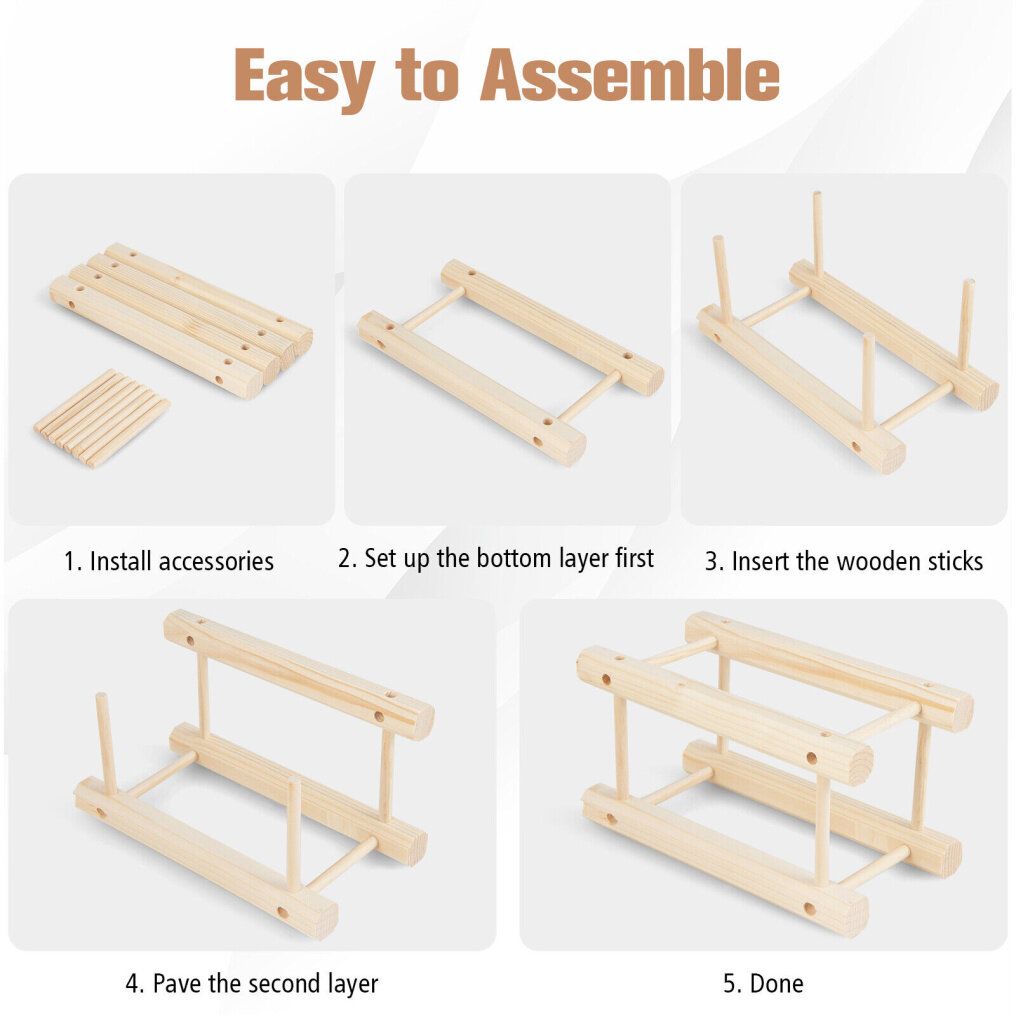 Easy to Assemble

1. Install accessories

2. Set up the bottom layer first

3. Insert the wooden sticks

4. Pave the second layer

5. Done