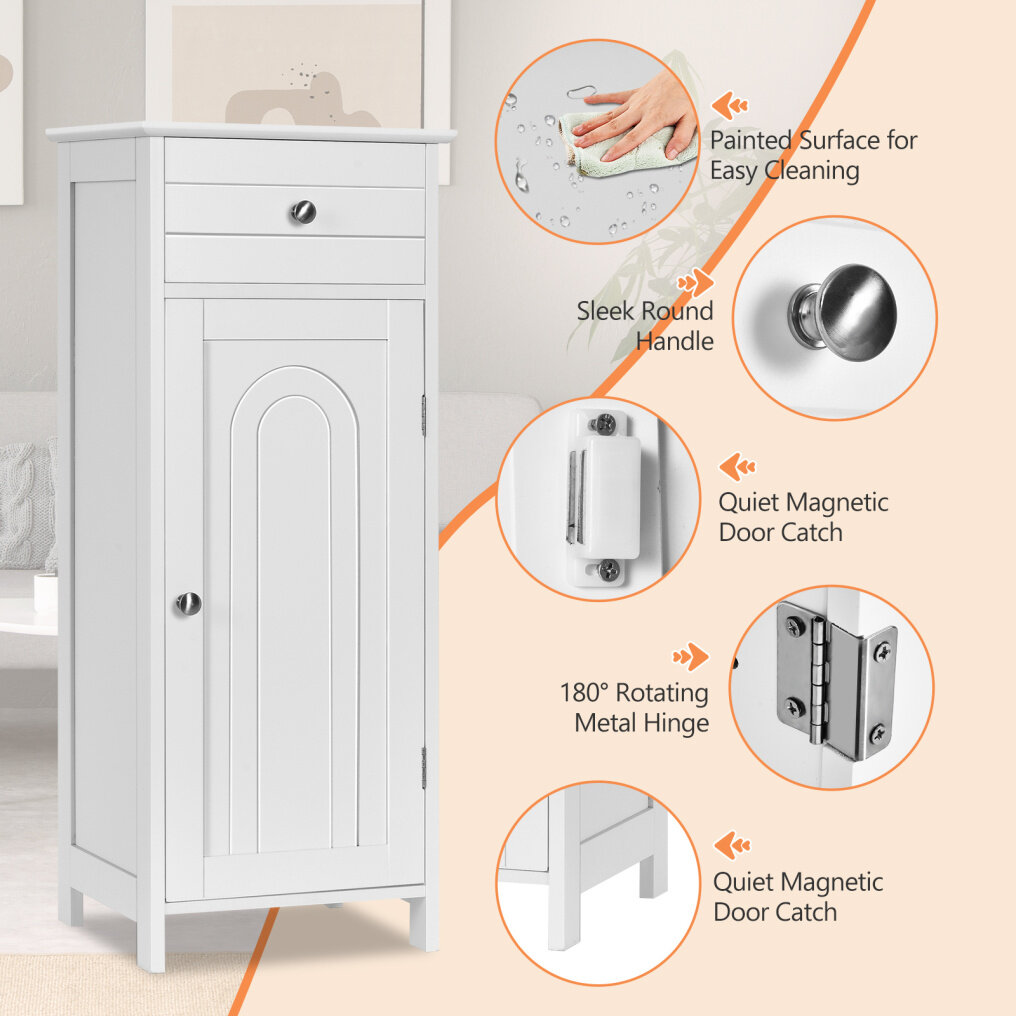 Painted Surface for Easy Cleaning

Sleek Round Handle

Quiet Magnetic Door Catch

180° Rotating Metal Hinge

Quiet Magnetic Door Catch