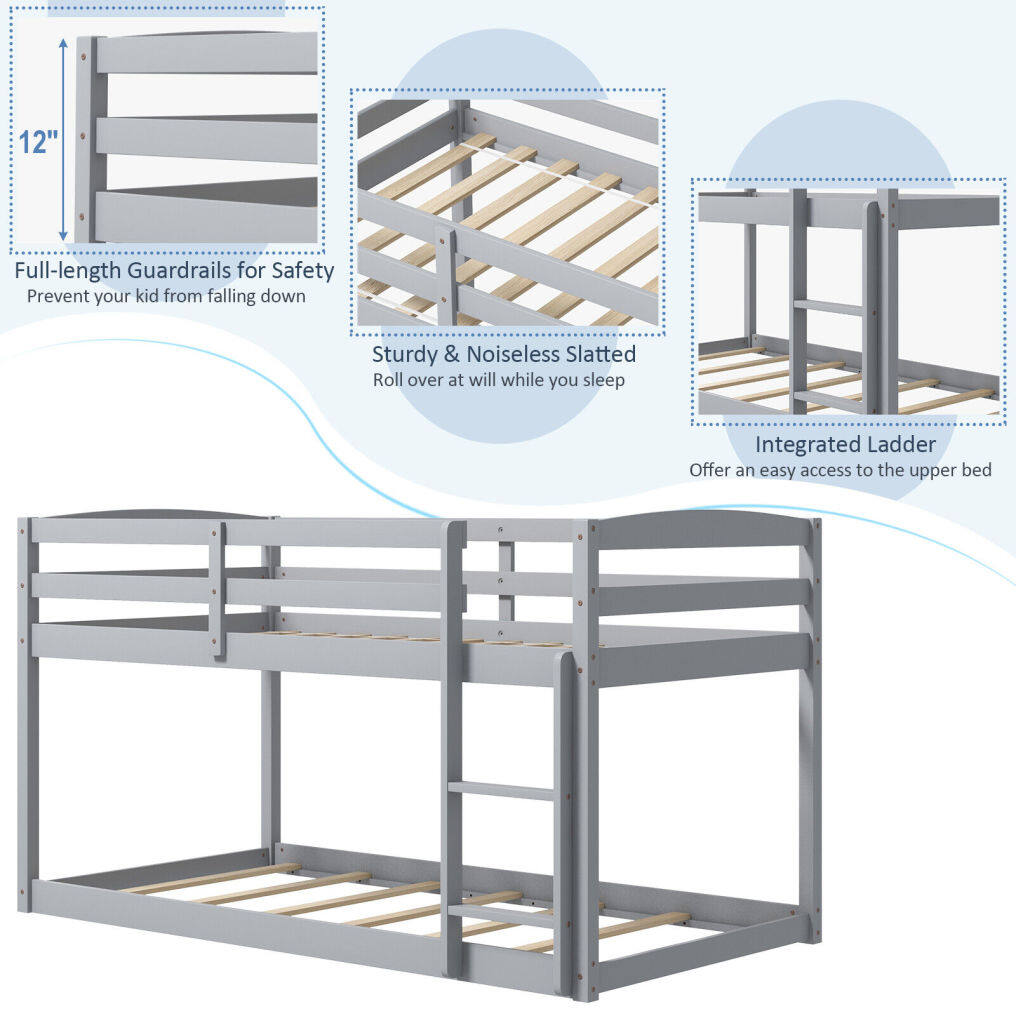 12"

Full-length Guardrails for Safety
Prevent your kid from falling down

Sturdy & Noiseless Slatted
Roll over at will while you sleep

Integrated Ladder
Offer an easy access to the upper bed