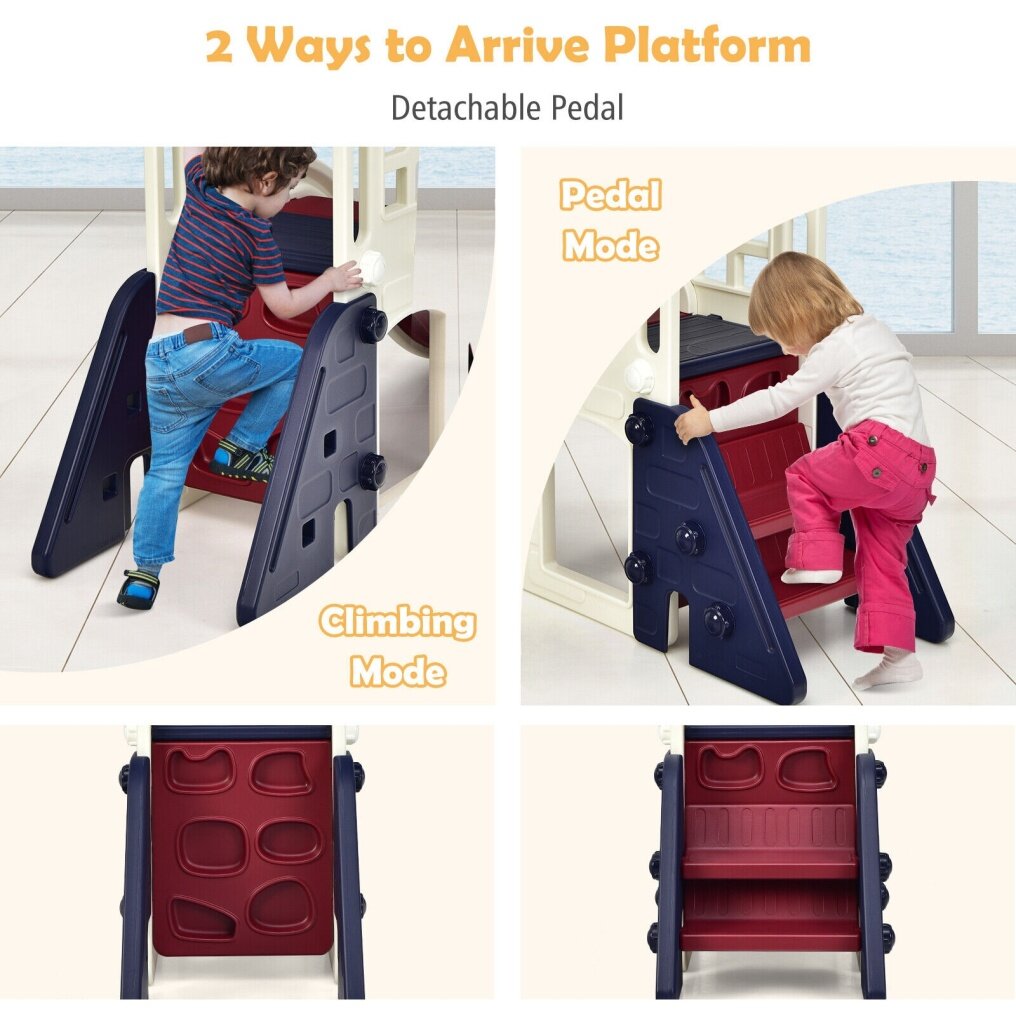 2 Ways to Arrive Platform

Detachable Pedal

Climbing Mode

Pedal Mode