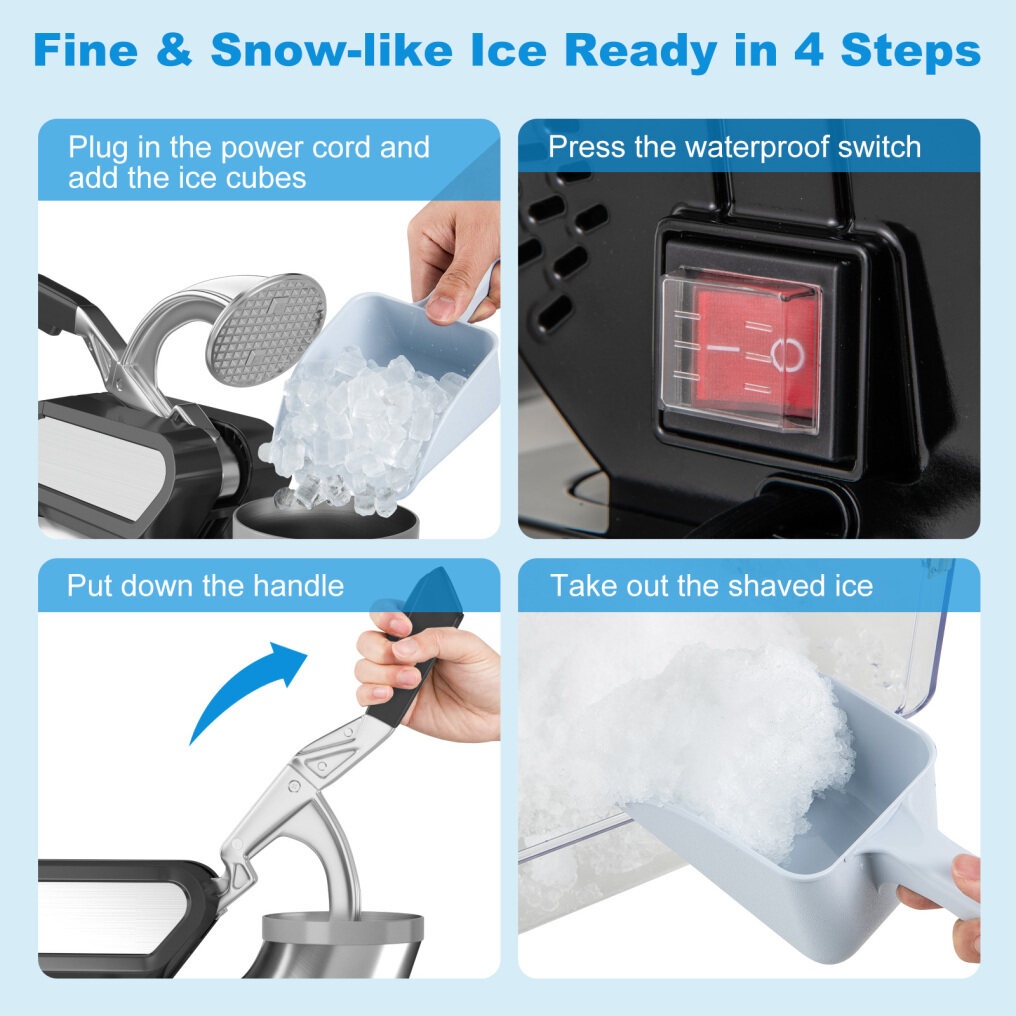 Fine & Snow-like Ice Ready in 4 Steps

Plug in the power cord and add the ice cubes

Press the waterproof switch

Put down the handle

Take out the shaved ice