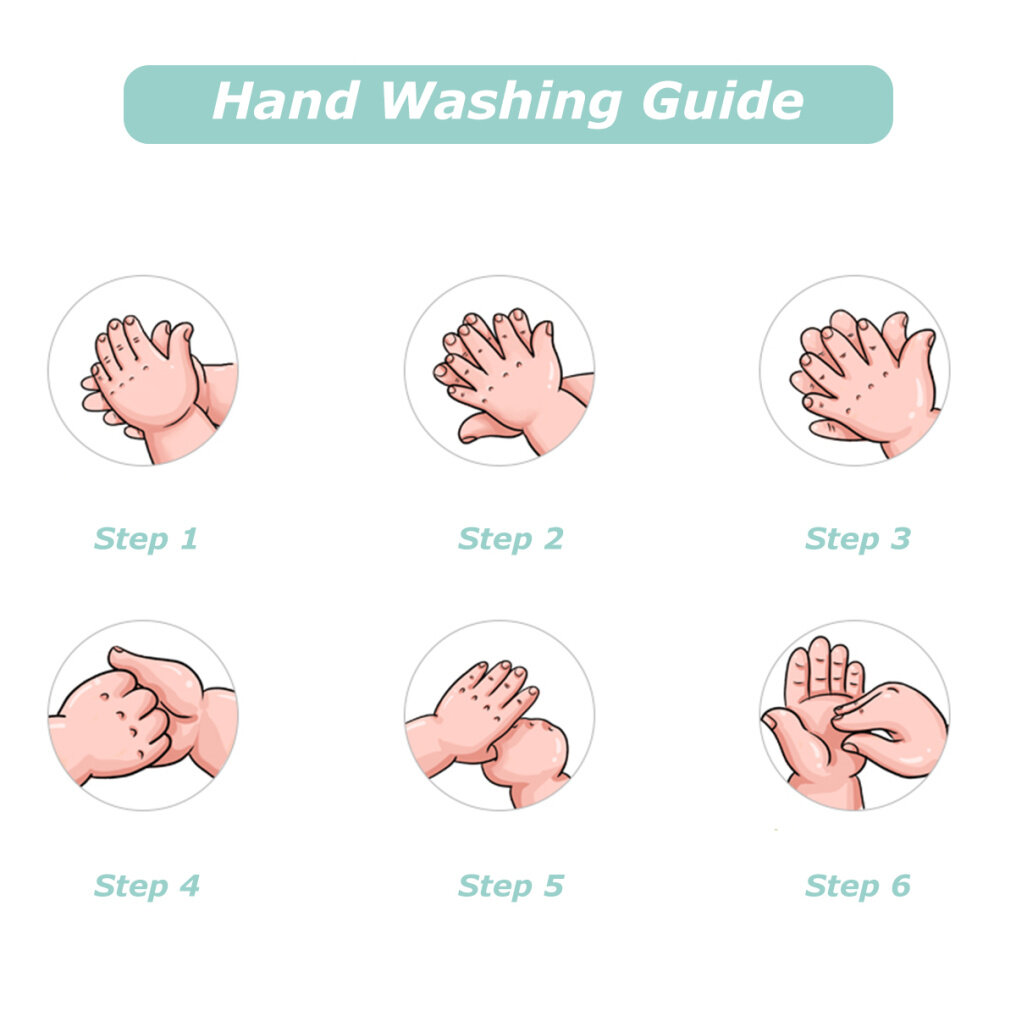 Hand Washing Guide

Step 1

Step 2

Step 3

Step 4

Step 5

Step 6