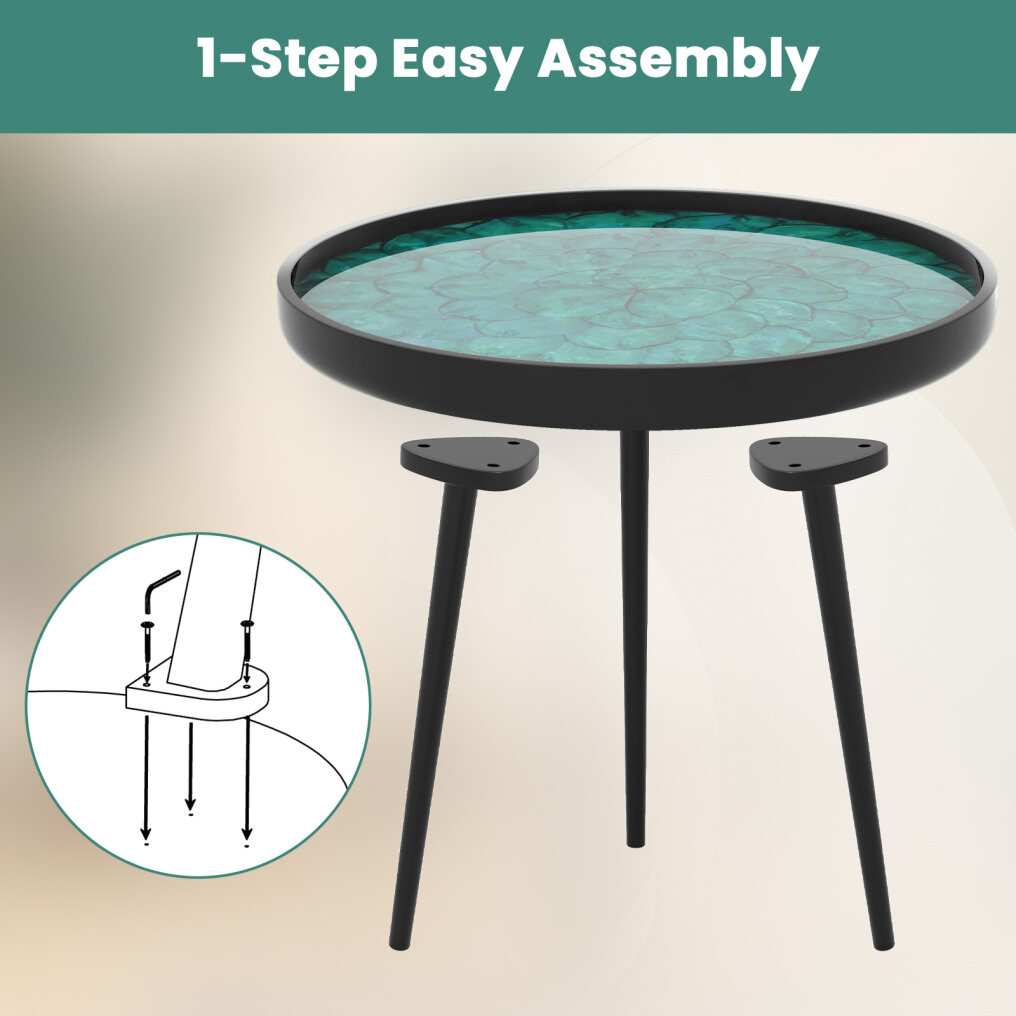 1-Step Easy Assembly