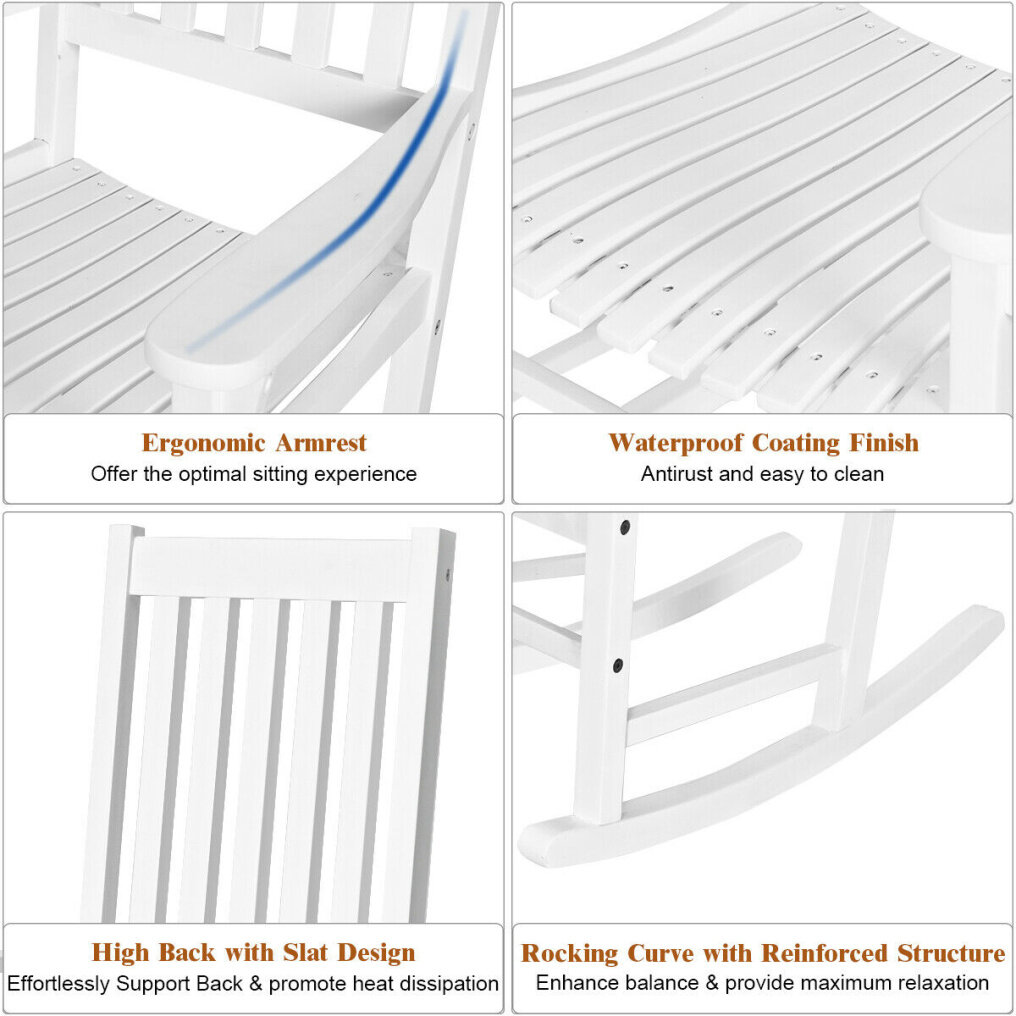 Ergonomic Armrest
Offer the optimal sitting experience

Waterproof Coating Finish
Antirust and easy to clean

High Back with Slat Design
Effortlessly Support Back & promote heat dissipation

Rocking Curve with Reinforced Structure
Enhance balance & provide maximum relaxation