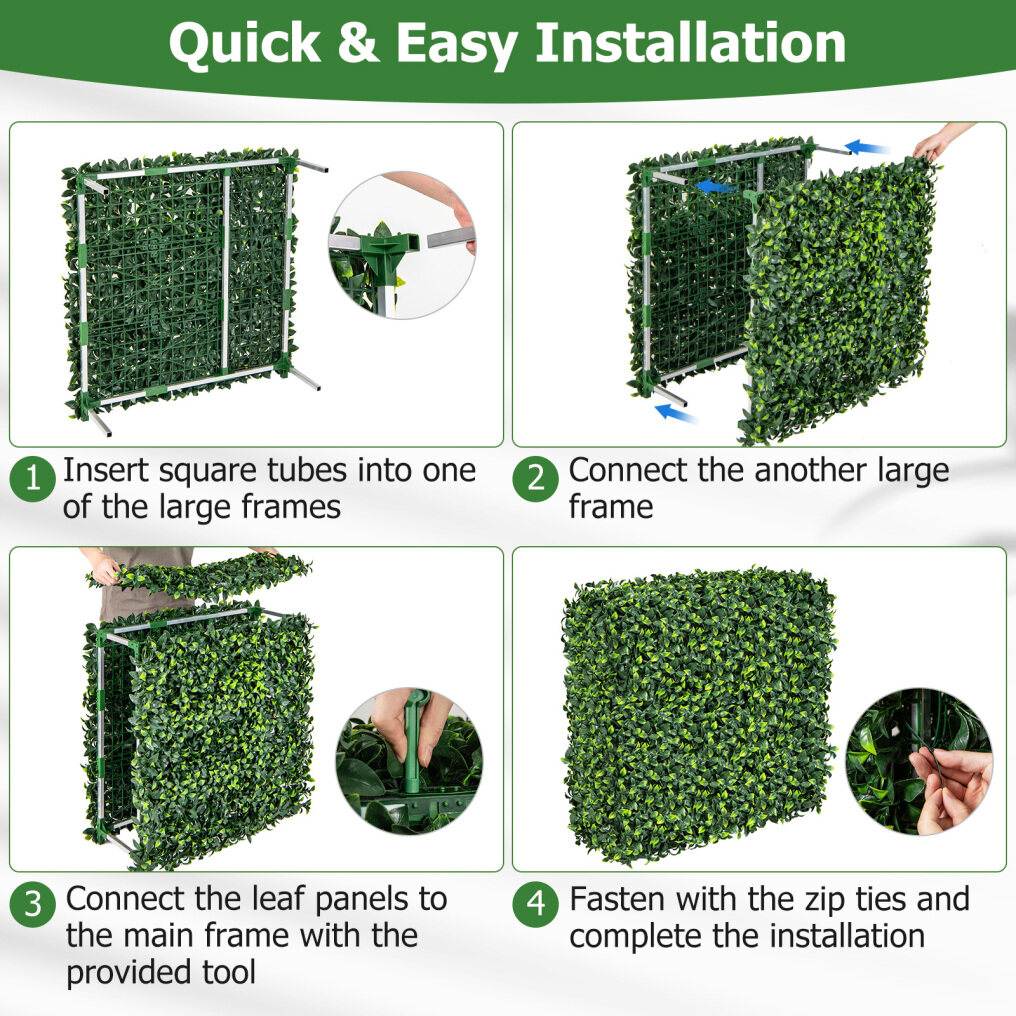 Quick & Easy Installation

1 Insert square tubes into one of the large frames

2 Connect the another large frame

3 Connect the leaf panels to the main frame with the provided tool

4 Fasten with the zip ties and complete the installation