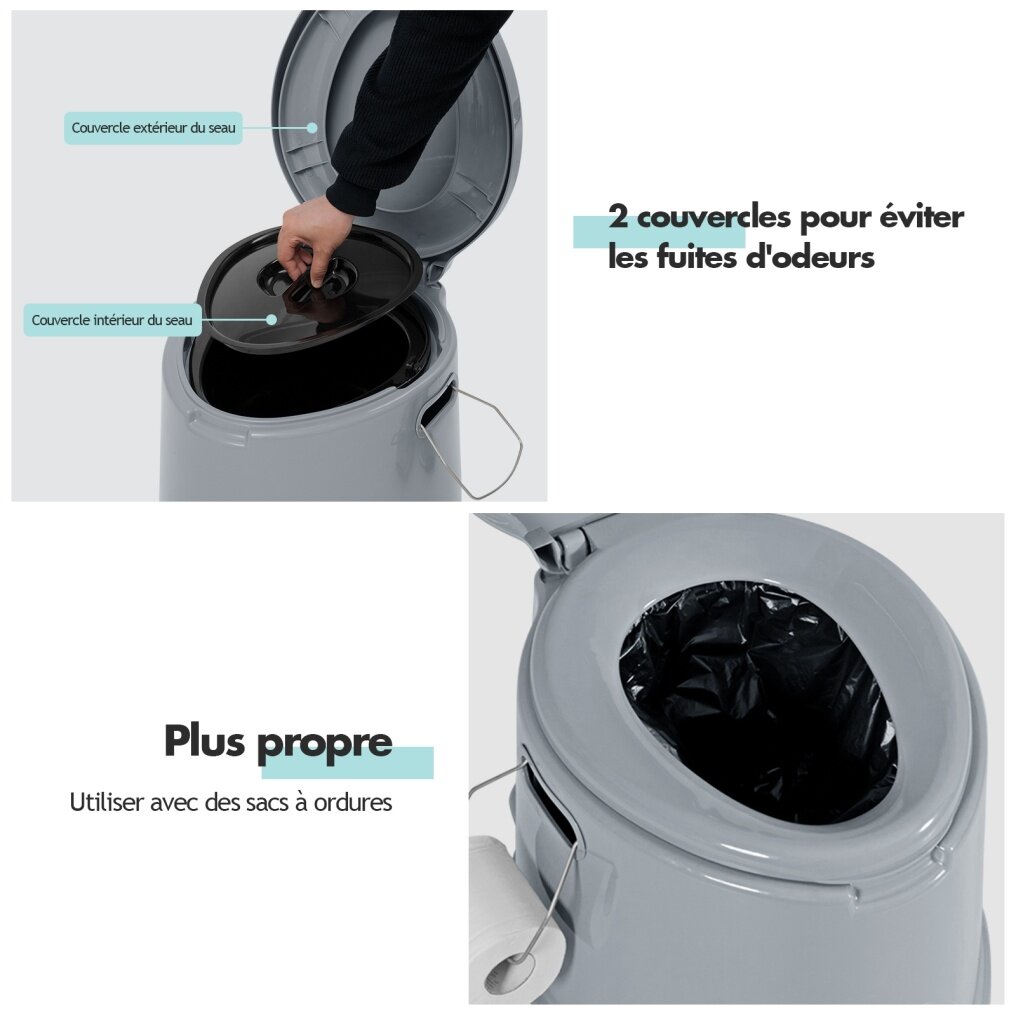 Couvercle extérieur du seau

Couvercle intérieur du seau

2 couvercles pour éviter les fuites d'odeurs

Plus propre

Utiliser avec des sacs à ordures