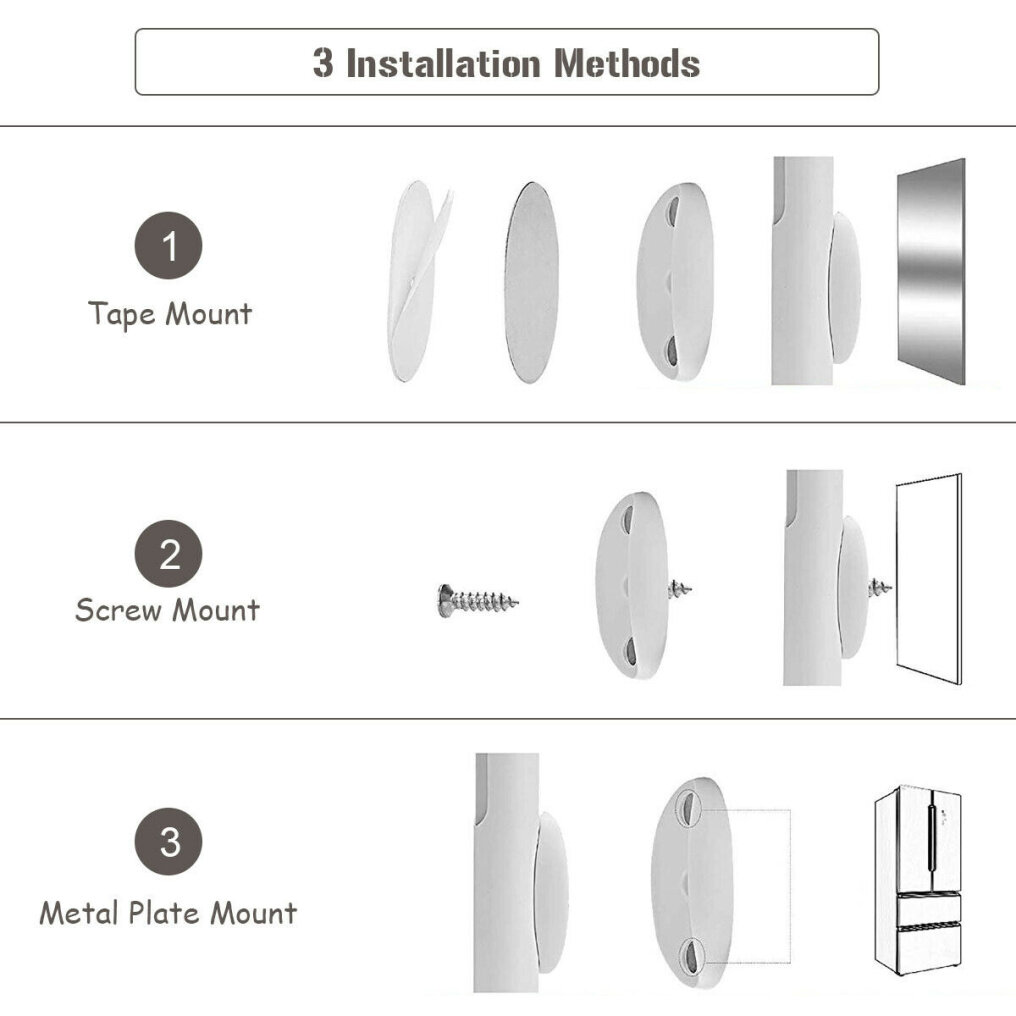 3 Installation Methods

1
Tape Mount

2
Screw Mount

3
Metal Plate Mount