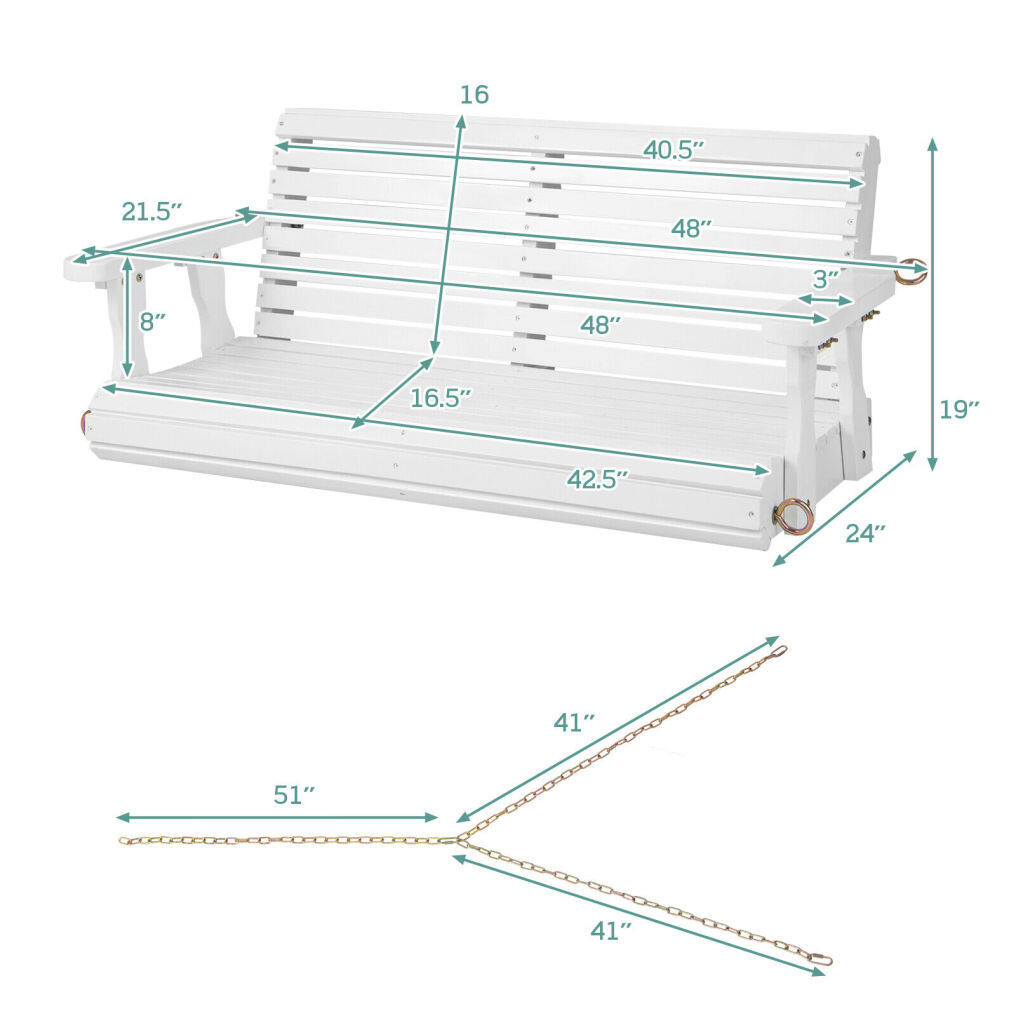 16
40.5″
21.5″
48″
3″
8″
48″
16.5″
19″
42.5″
24″

41″
51″
41″