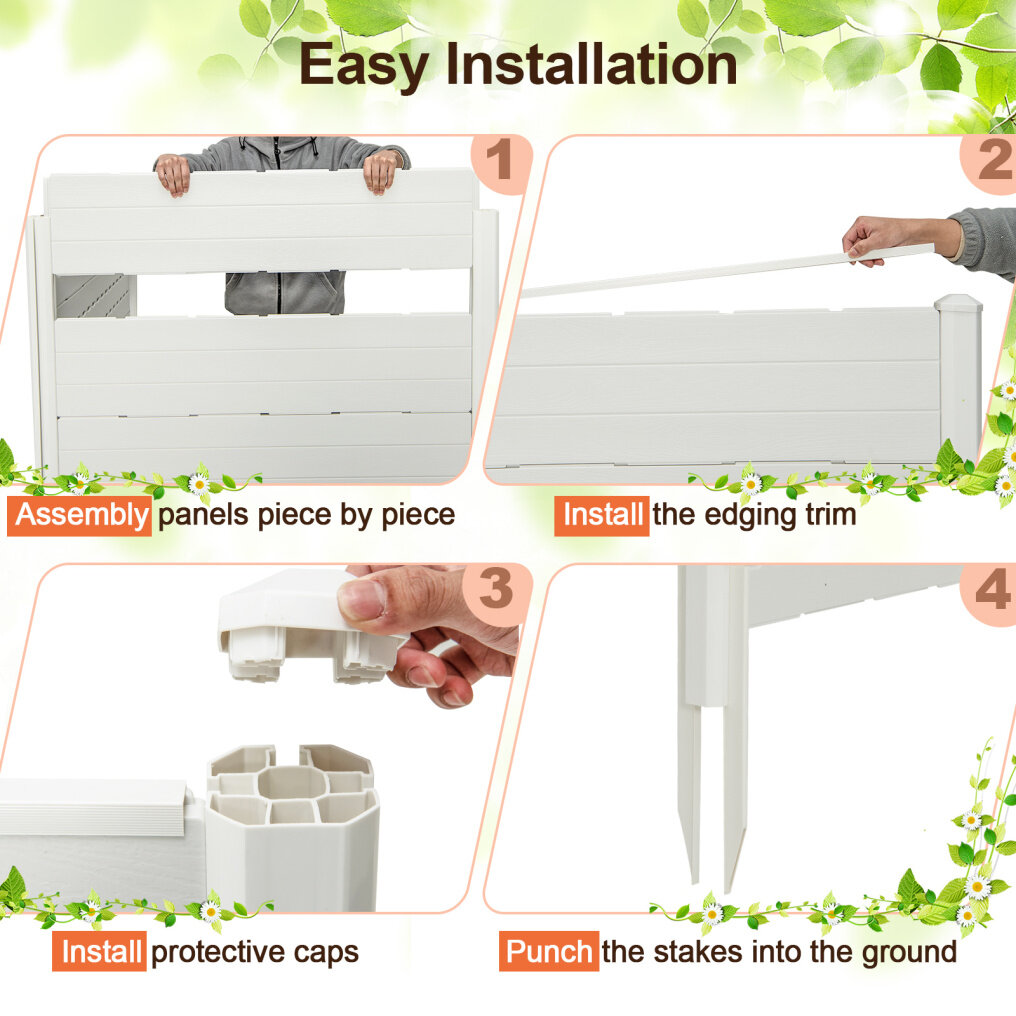 Easy Installation

1

Assembly panels piece by piece

2

Install the edging trim

3

Install protective caps

4

Punch the stakes into the ground