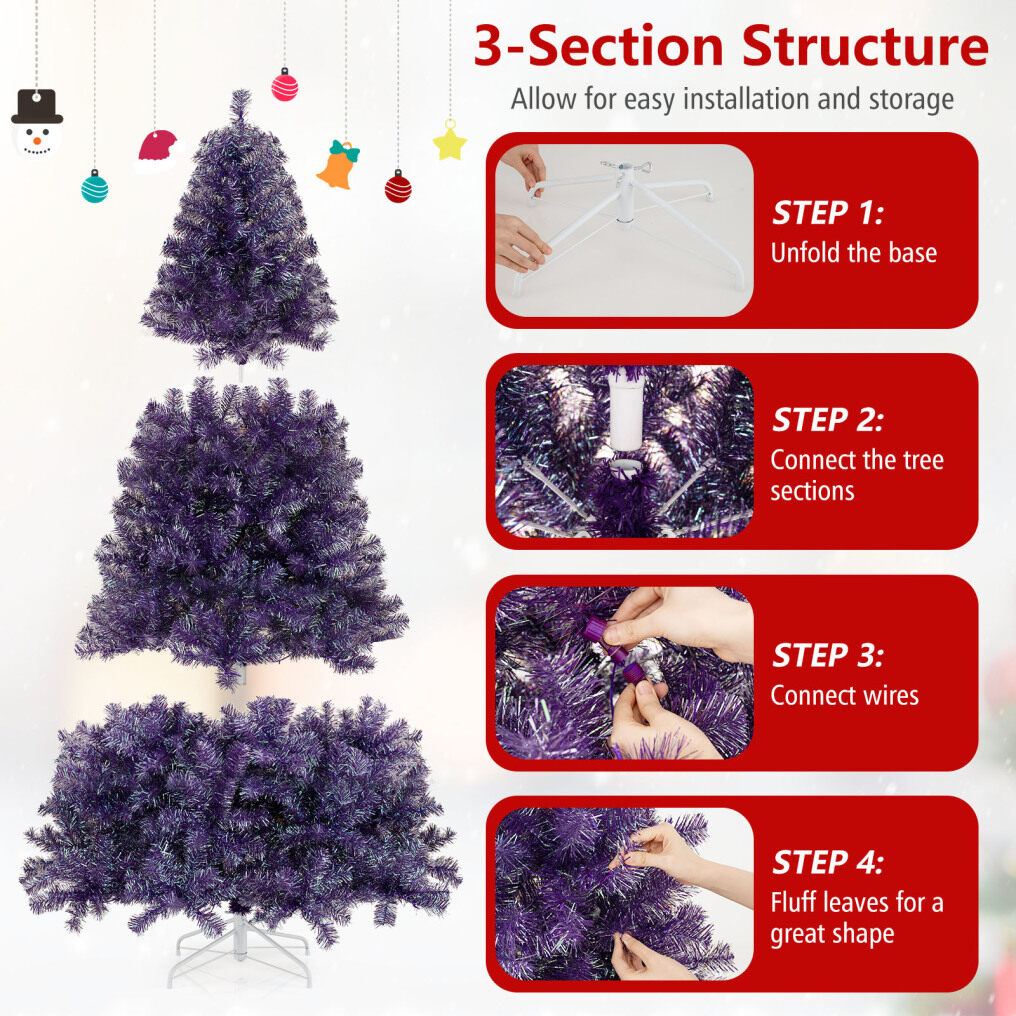 3-Section Structure

Allow for easy installation and storage

STEP 1:
Unfold the base

STEP 2:
Connect the tree sections

STEP 3:
Connect wires

STEP 4:
Fluff leaves for a great shape