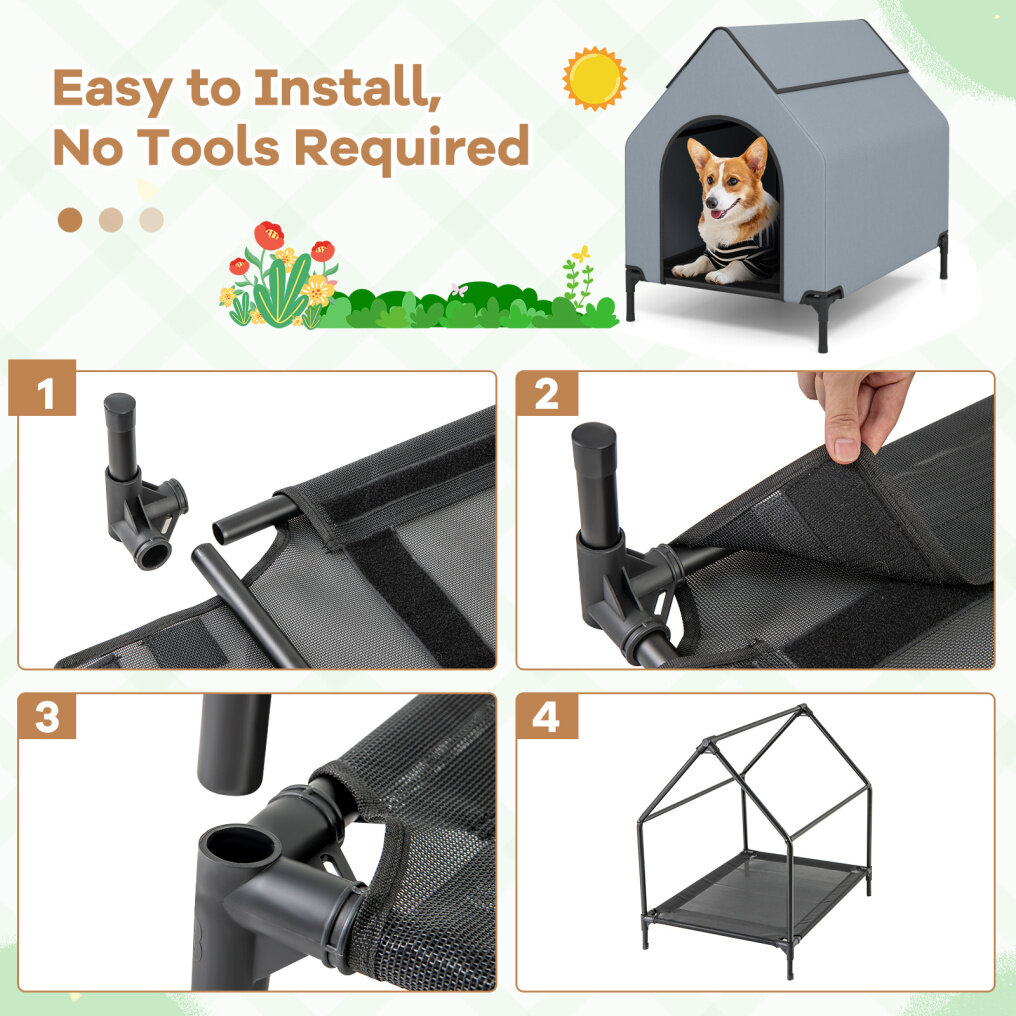 Easy to Install,
No Tools Required

1

2

3

4