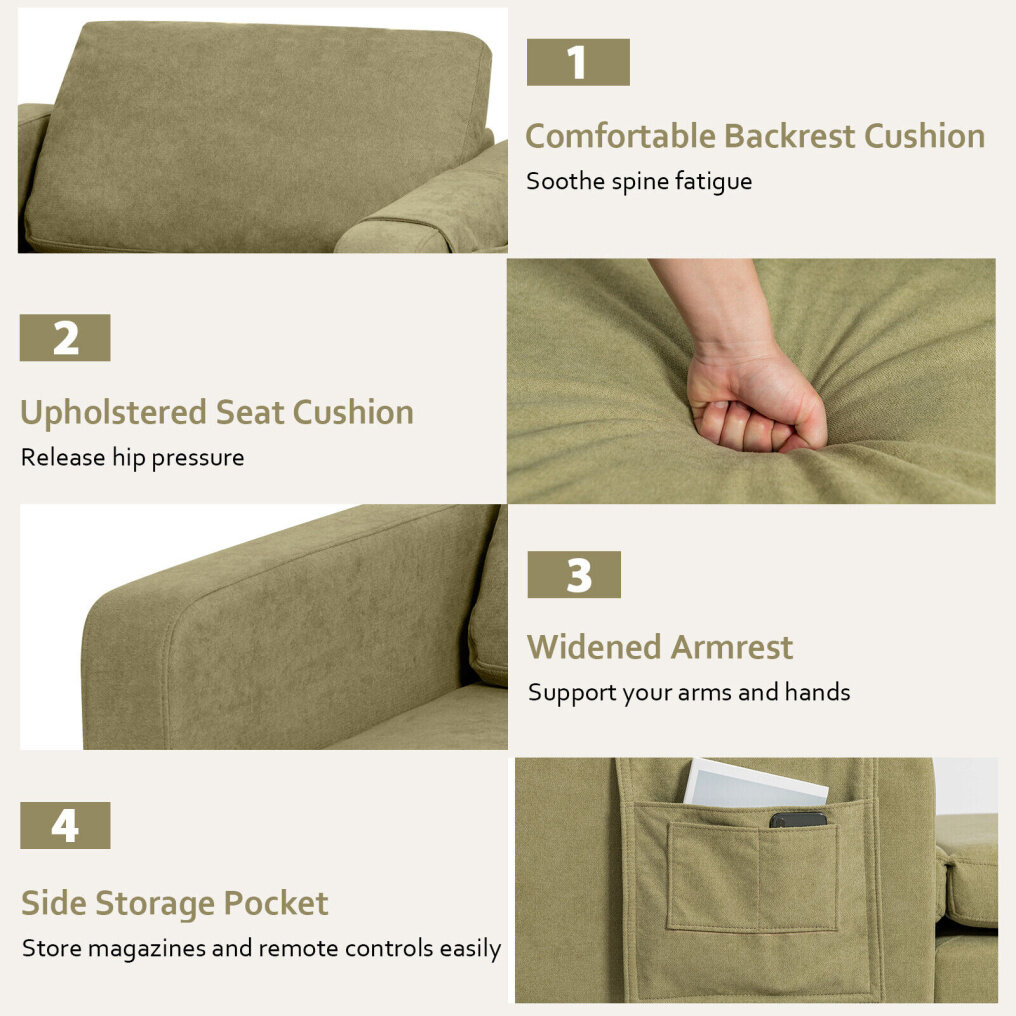 1

Comfortable Backrest Cushion

Soothe spine fatigue

2

Upholstered Seat Cushion

Release hip pressure

3

Widened Armrest

Support your arms and hands

4

Side Storage Pocket

Store magazines and remote controls easily