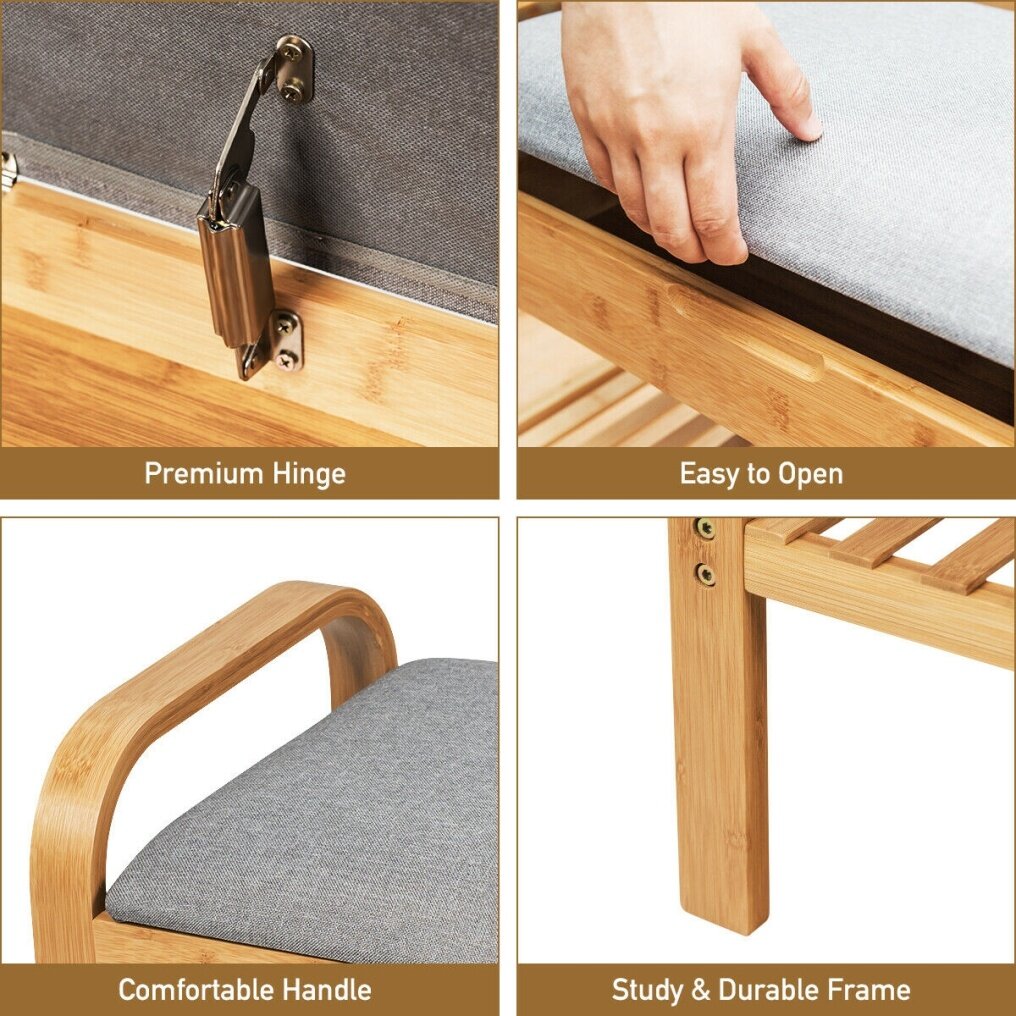 Premium Hinge

Easy to Open

Comfortable Handle

Study & Durable Frame