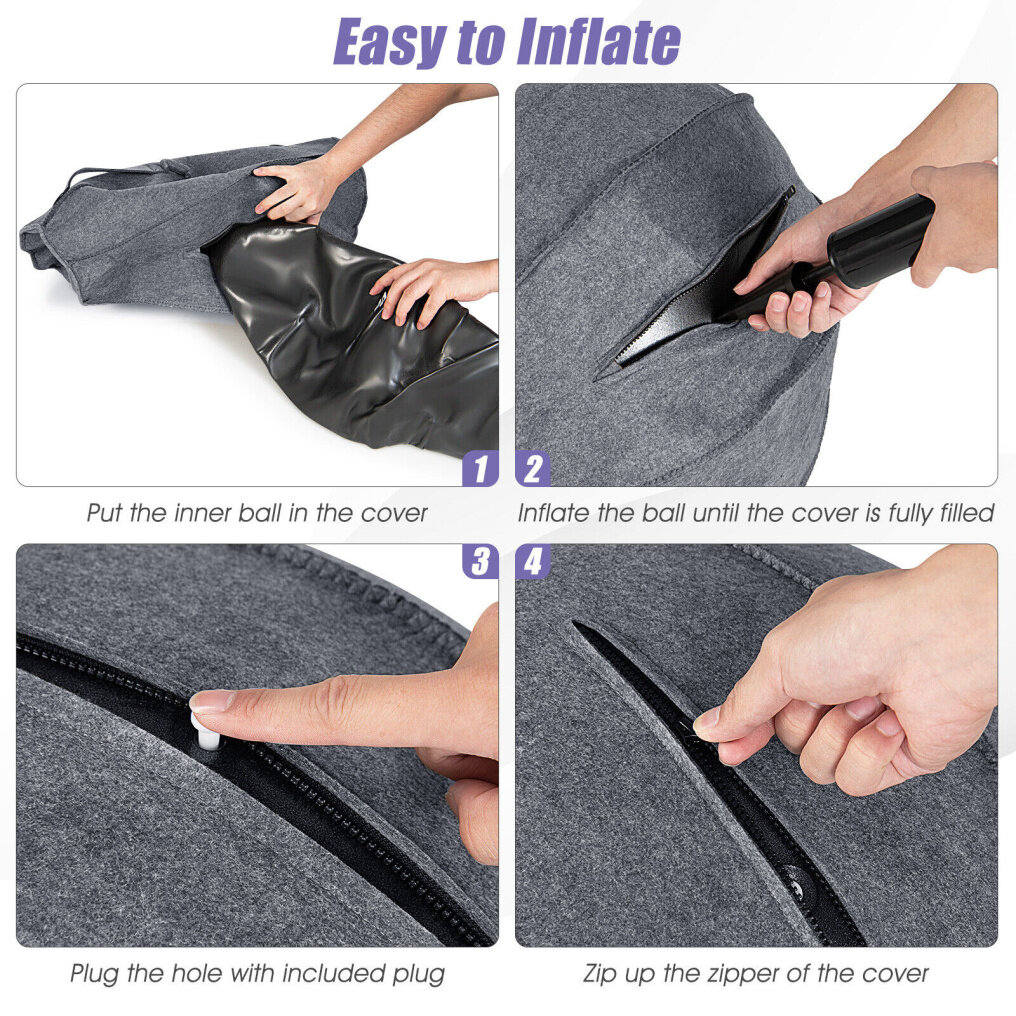 Easy to Inflate

1

Put the inner ball in the cover

2

Inflate the ball until the cover is fully filled

3

Plug the hole with included plug

4

Zip up the zipper of the cover