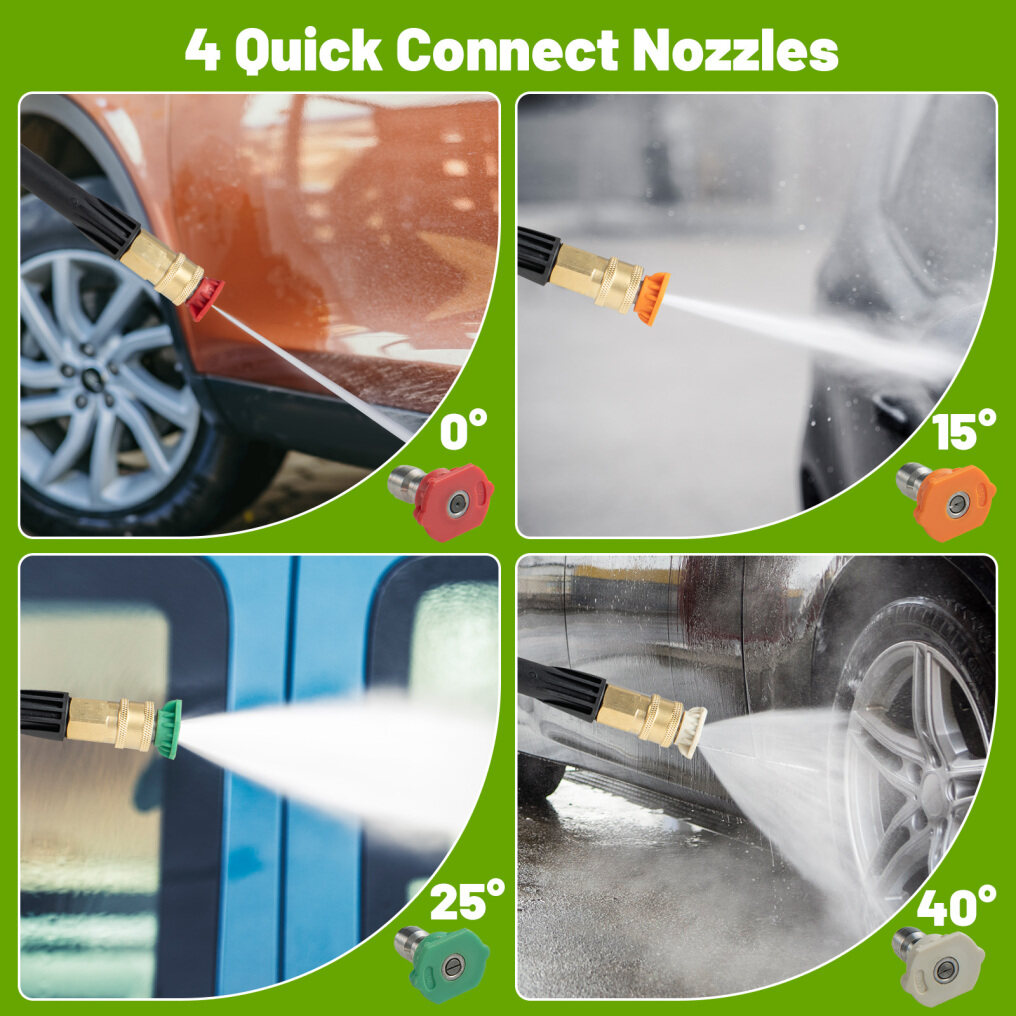 4 Quick Connect Nozzles

0°

15°

25°

40°