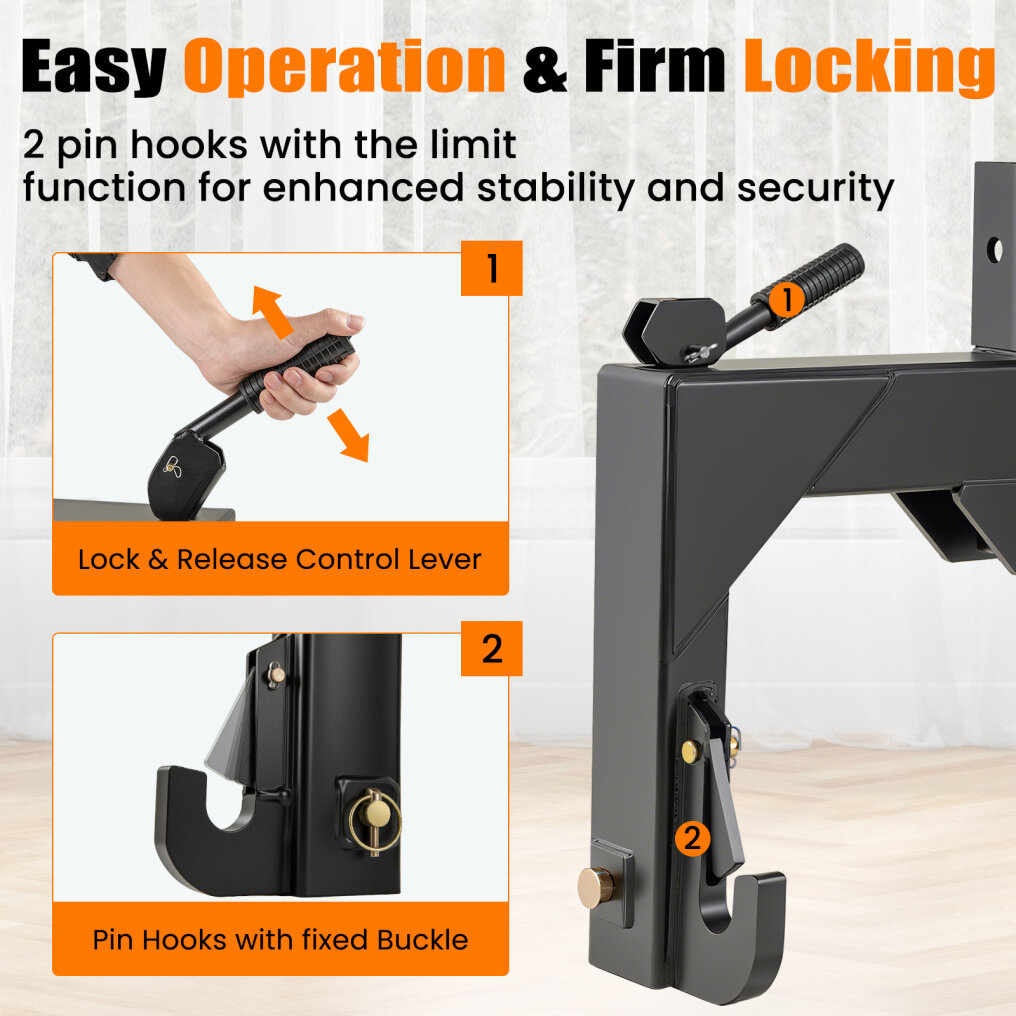 Easy Operation & Firm Locking

2 pin hooks with the limit function for enhanced stability and security

1

Lock & Release Control Lever

2

Pin Hooks with fixed Buckle

1

2