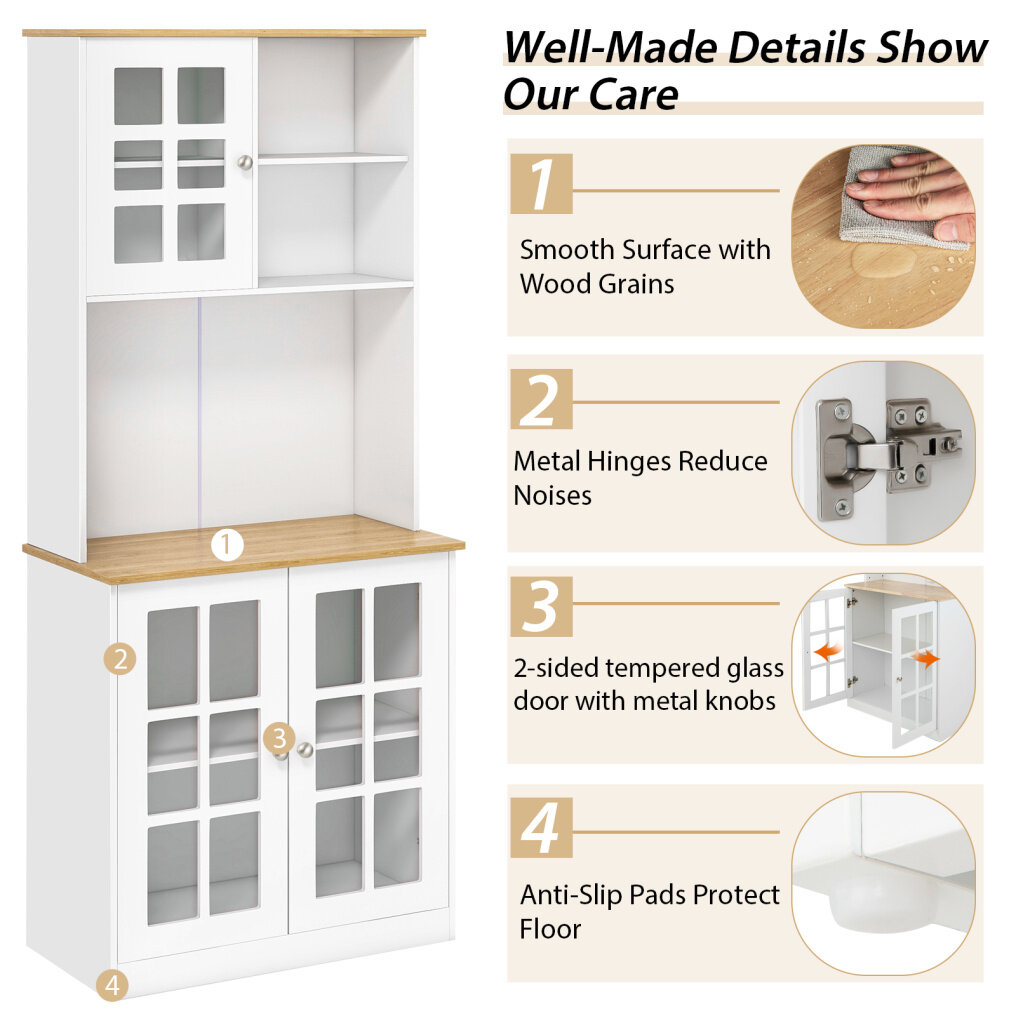 Well-Made Details Show Our Care

1

Smooth Surface with Wood Grains

2

Metal Hinges Reduce Noises

3

2-sided tempered glass door with metal knobs

4

Anti-Slip Pads Protect Floor

1

2

3

4