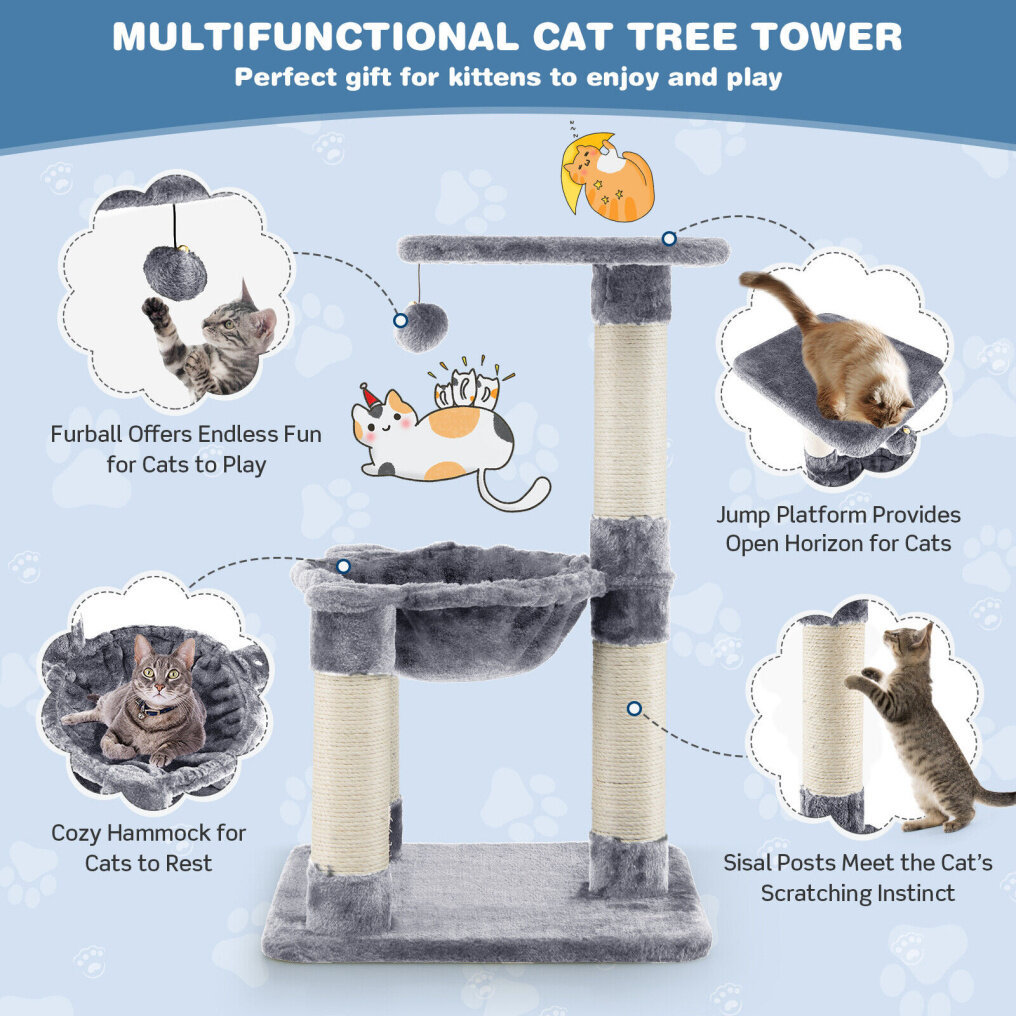 MULTIFUNCTIONAL CAT TREE TOWER
Perfect gift for kittens to enjoy and play

Furball Offers Endless Fun for Cats to Play

Jump Platform Provides Open Horizon for Cats

Cozy Hammock for Cats to Rest

Sisal Posts Meet the Cat's Scratching Instinct