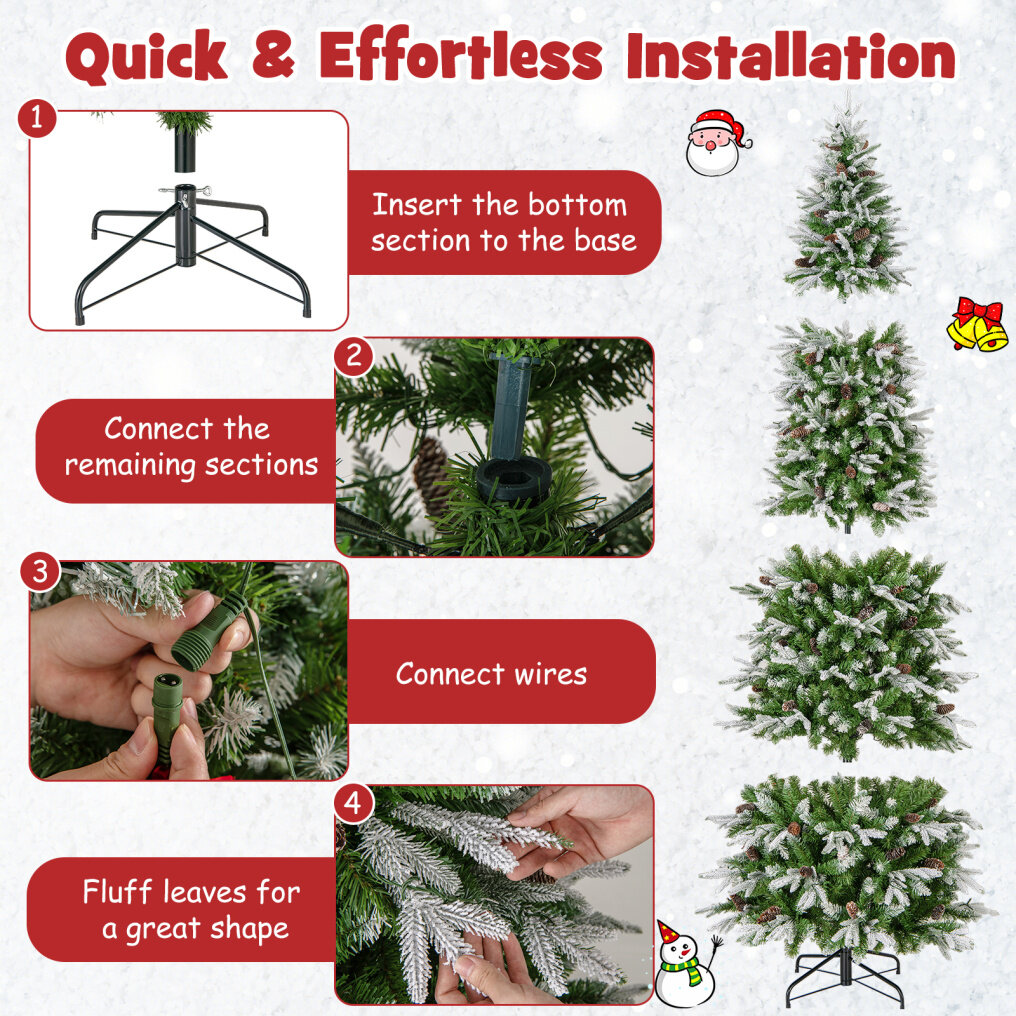 Quick & Effortless Installation

1

Insert the bottom section to the base

2

Connect the remaining sections

3

Connect wires

4

Fluff leaves for a great shape