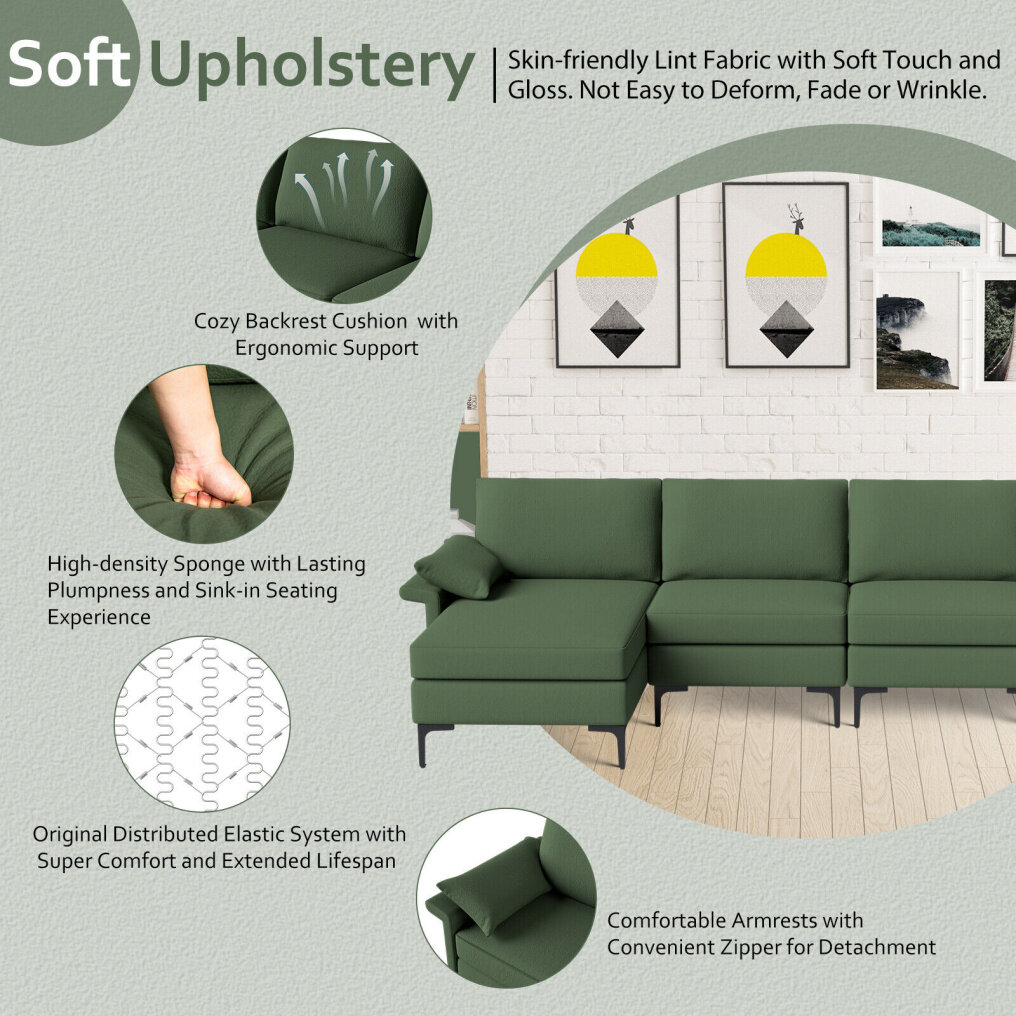 Soft Upholstery

Skin-friendly Lint Fabric with Soft Touch and Gloss. Not Easy to Deform, Fade or Wrinkle.

Cozy Backrest Cushion with Ergonomic Support

High-density Sponge with Lasting Plumpness and Sink-in Seating Experience

Original Distributed Elastic System with Super Comfort and Extended Lifespan

Comfortable Armrests with Convenient Zipper for Detachment