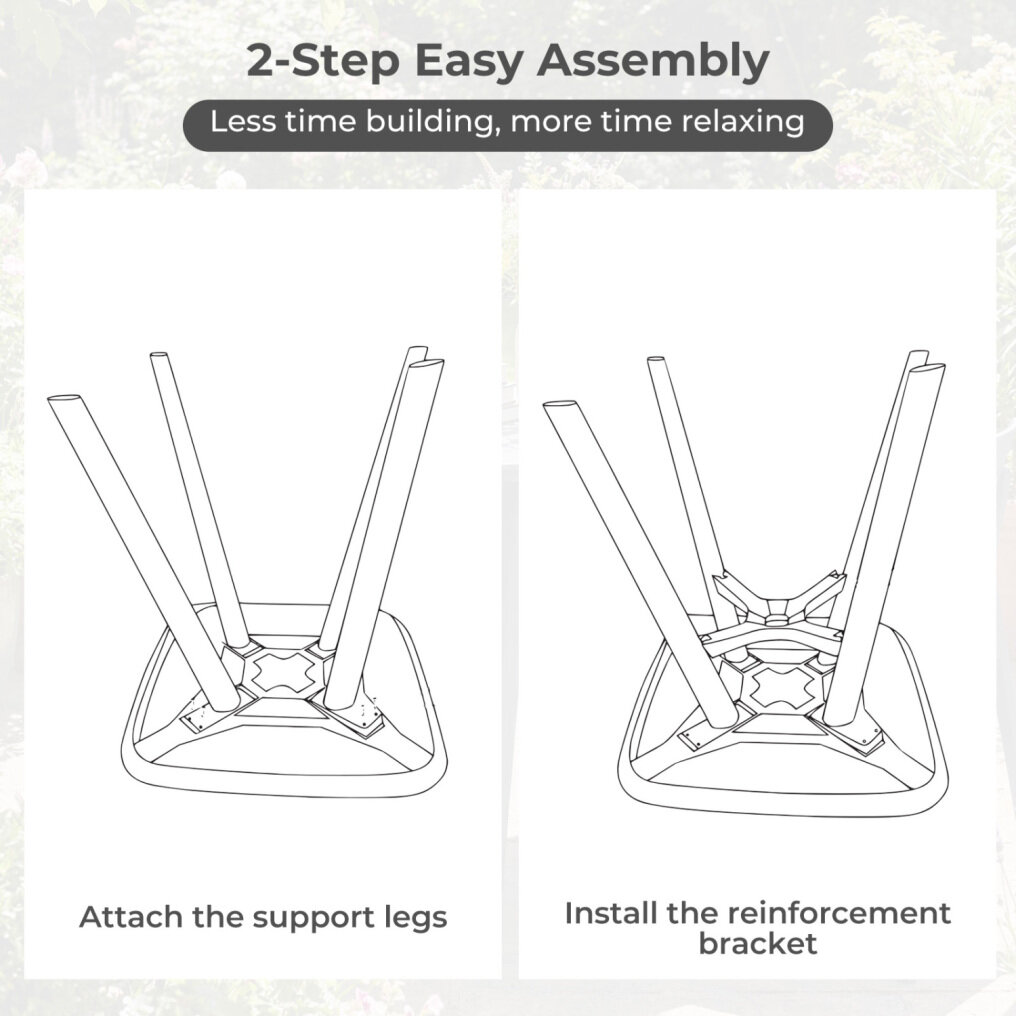 2-Step Easy Assembly

Less time building, more time relaxing

Attach the support legs

Install the reinforcement bracket