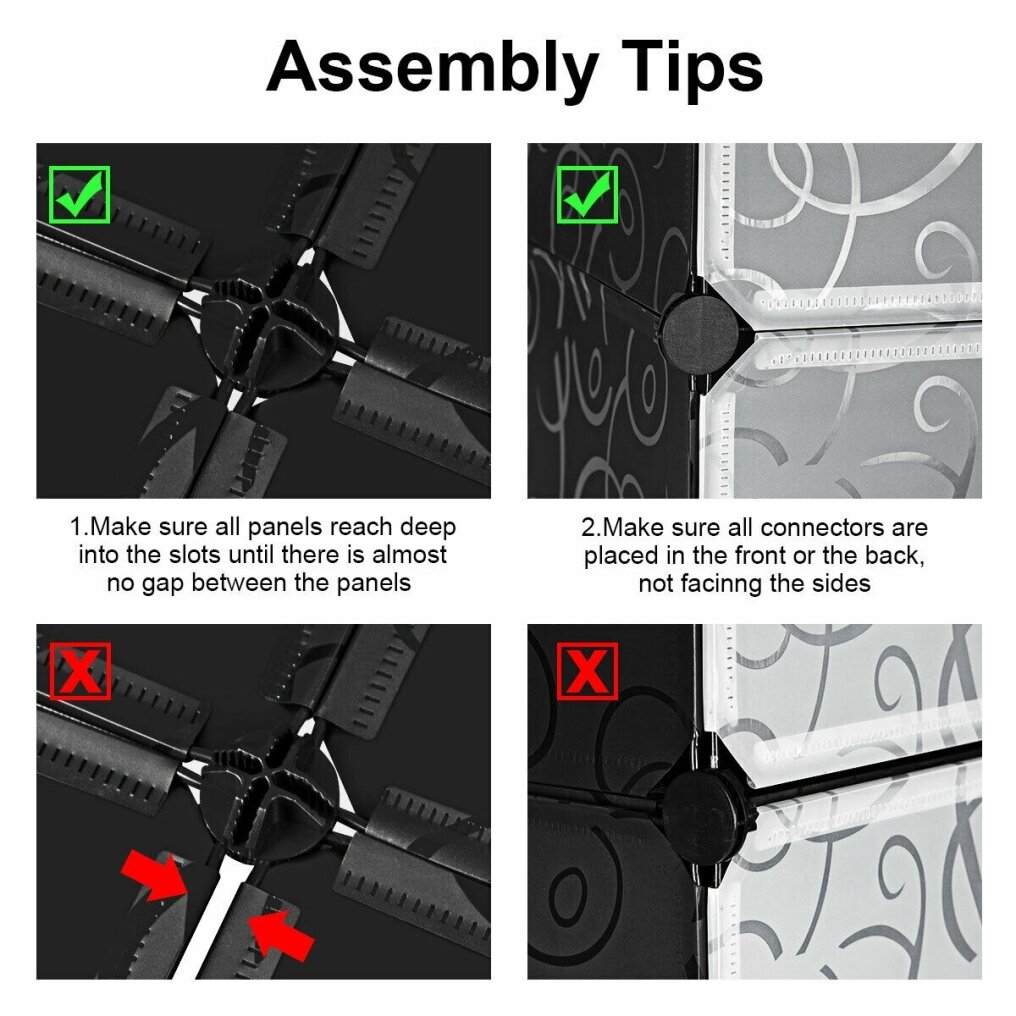 Assembly Tips

1.Make sure all panels reach deep into the slots until there is almost no gap between the panels

2.Make sure all connectors are placed in the front or the back, not facinng the sides