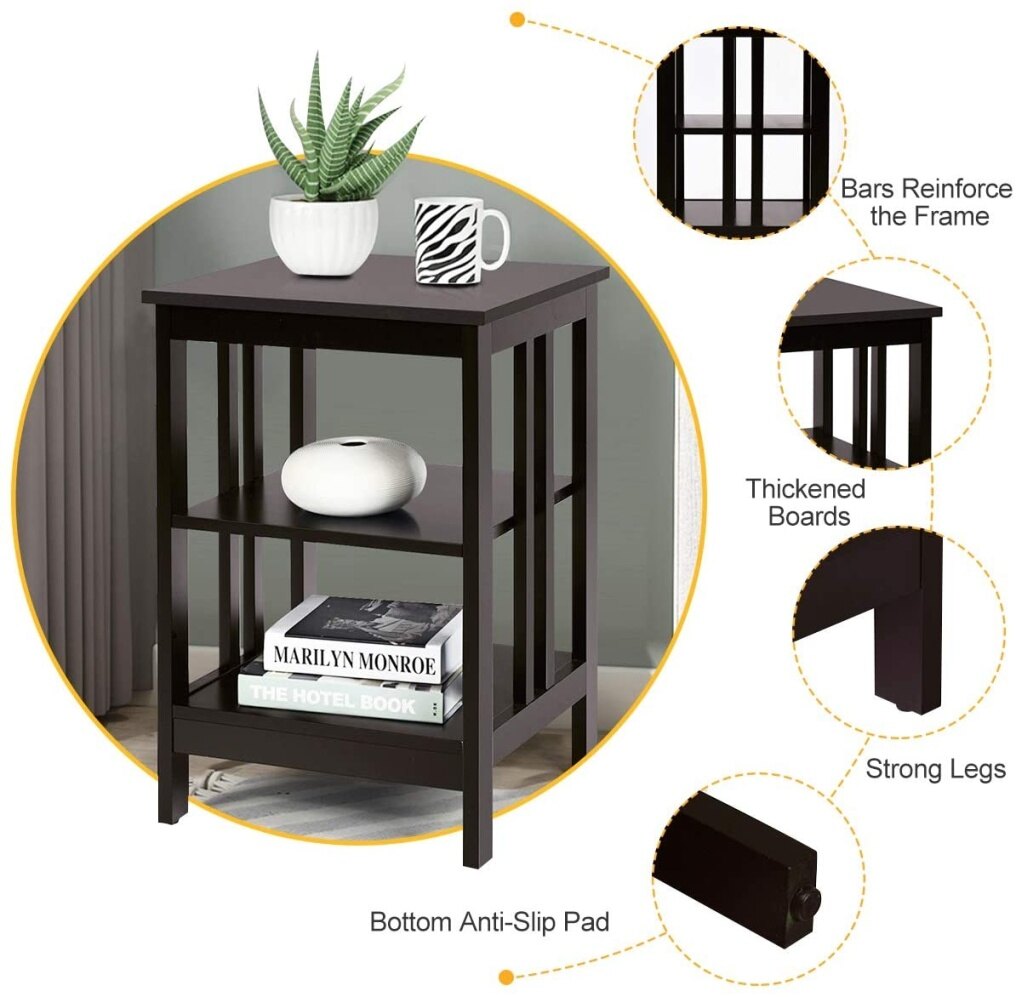 MARILYN MONROE

THE HOTEL BOOK

Bars Reinforce the Frame

Thickened Boards

Strong Legs

Bottom Anti-Slip Pad