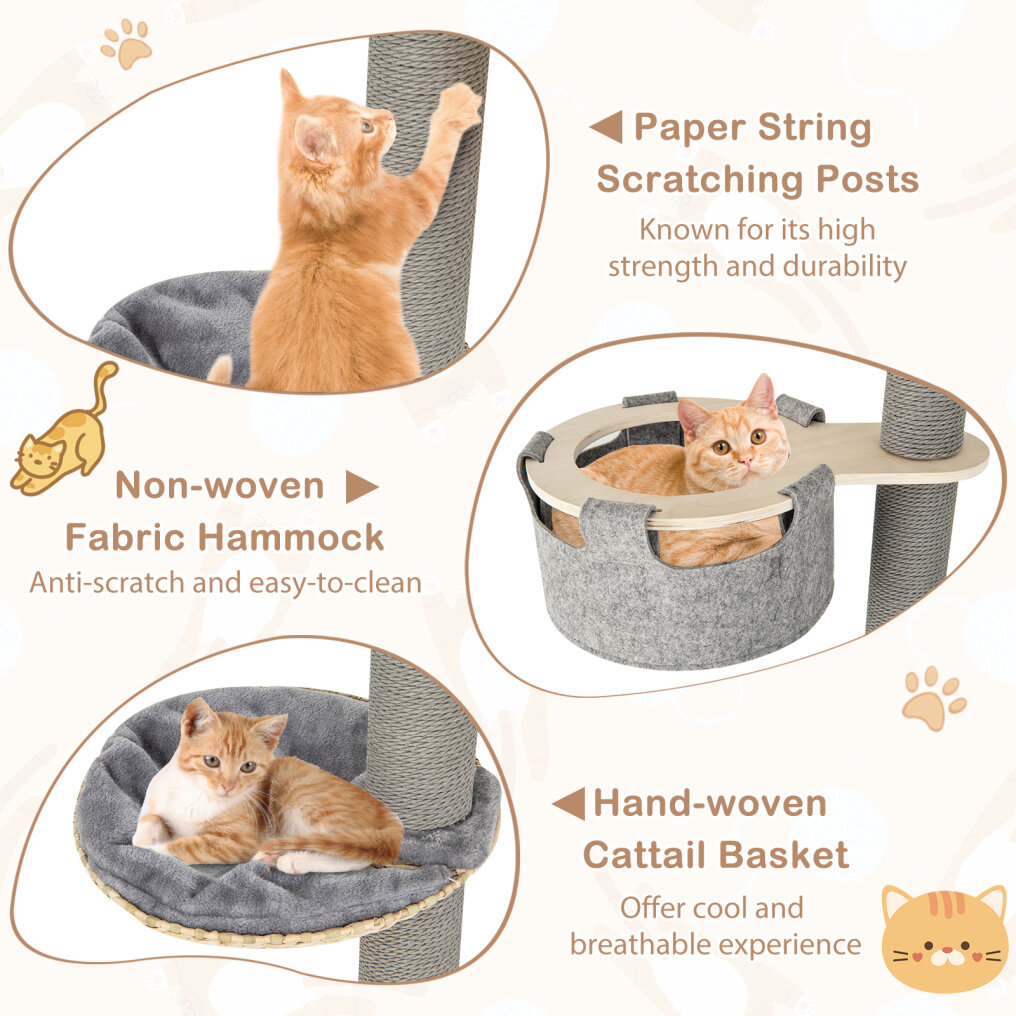 Paper String Scratching Posts

Known for its high strength and durability

Non-woven Fabric Hammock

Anti-scratch and easy-to-clean

Hand-woven Cattail Basket

Offer cool and breathable experience