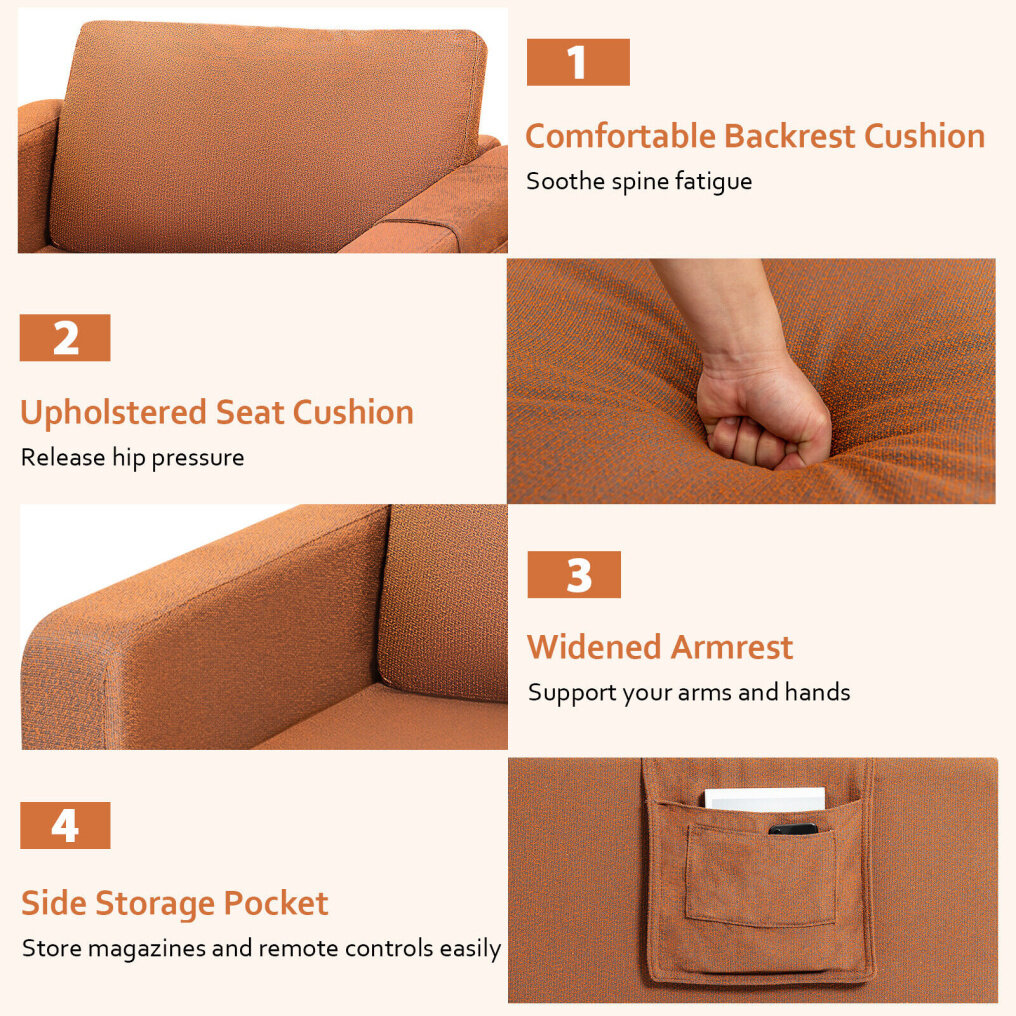 1

Comfortable Backrest Cushion

Soothe spine fatigue

2

Upholstered Seat Cushion

Release hip pressure

3

Widened Armrest

Support your arms and hands

4

Side Storage Pocket

Store magazines and remote controls easily