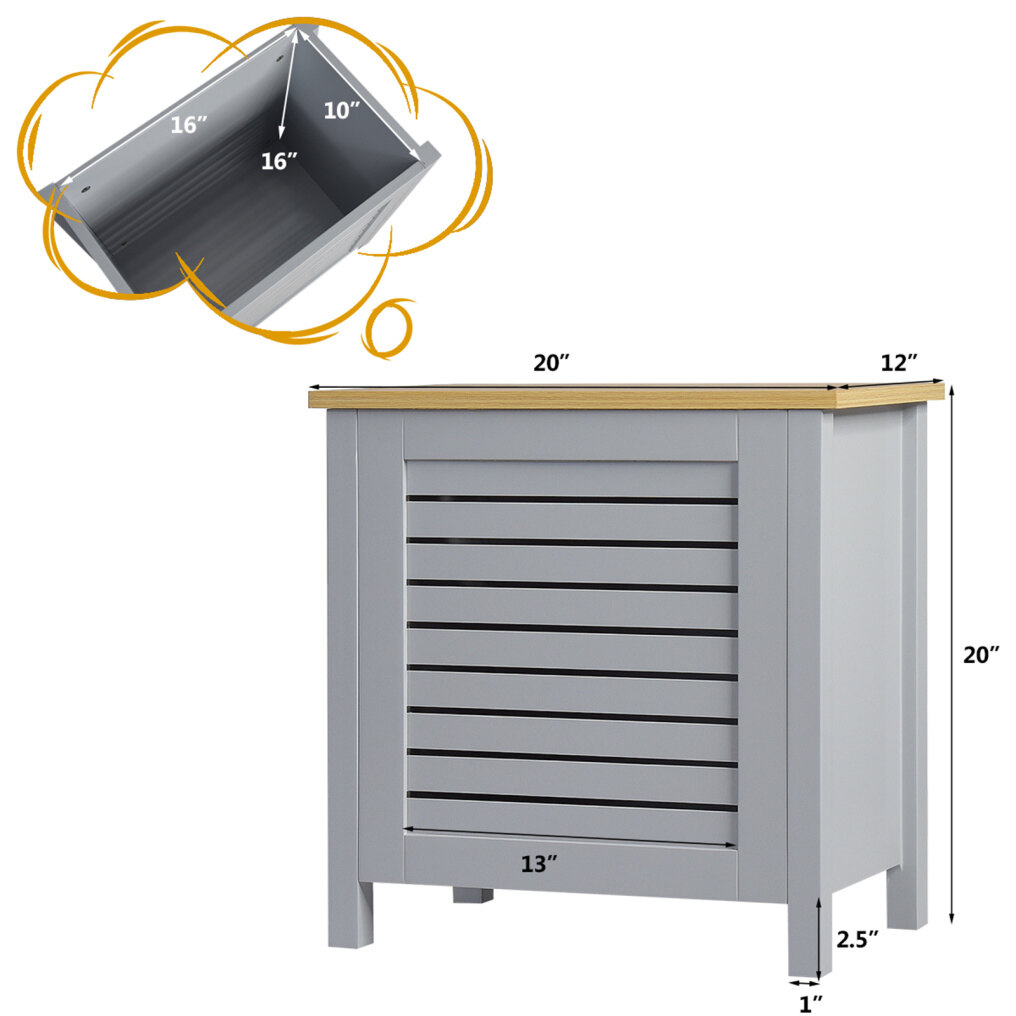 16″
10″
16″
20″
12″
20″
13″
2.5″
1″