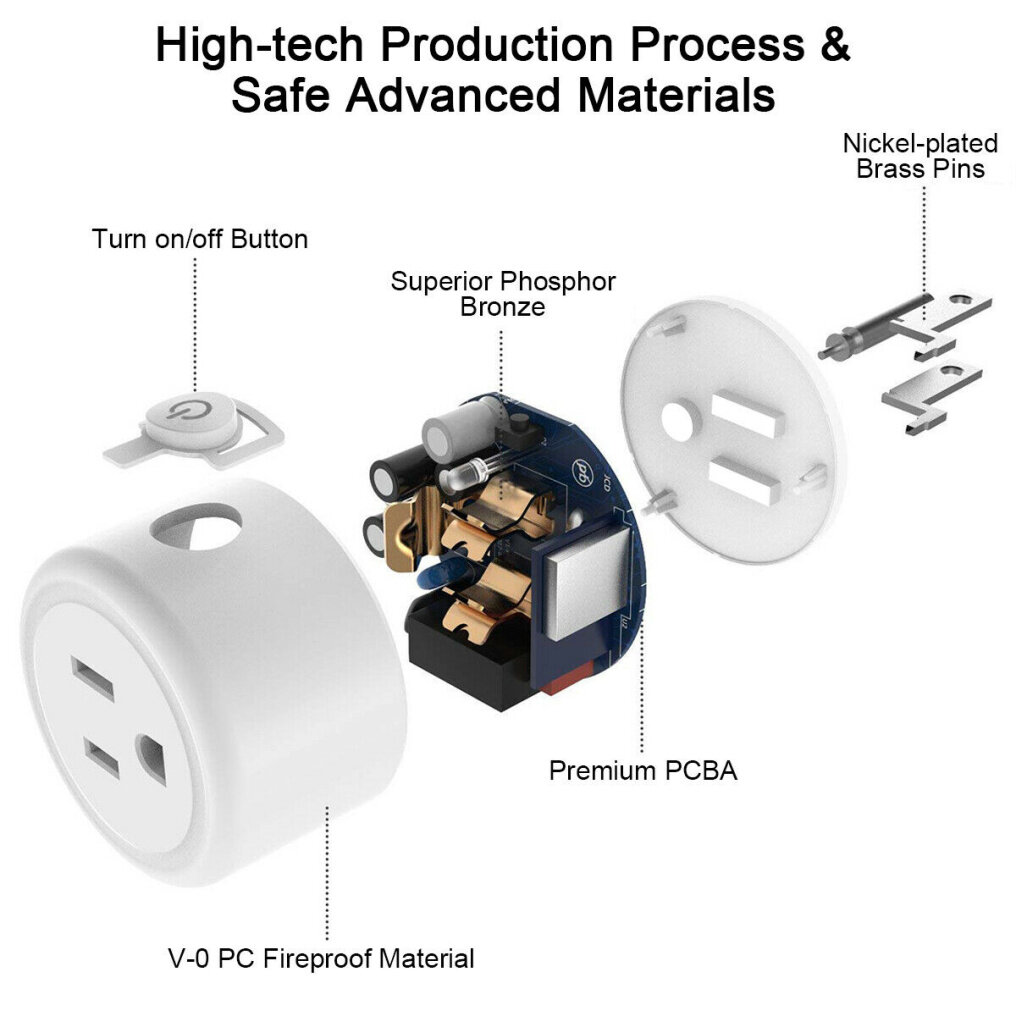 High-tech Production Process &
Safe Advanced Materials

Nickel-plated
Brass Pins

Turn on/off Button

Superior Phosphor
Bronze

Premium PCBA

V-0 PC Fireproof Material