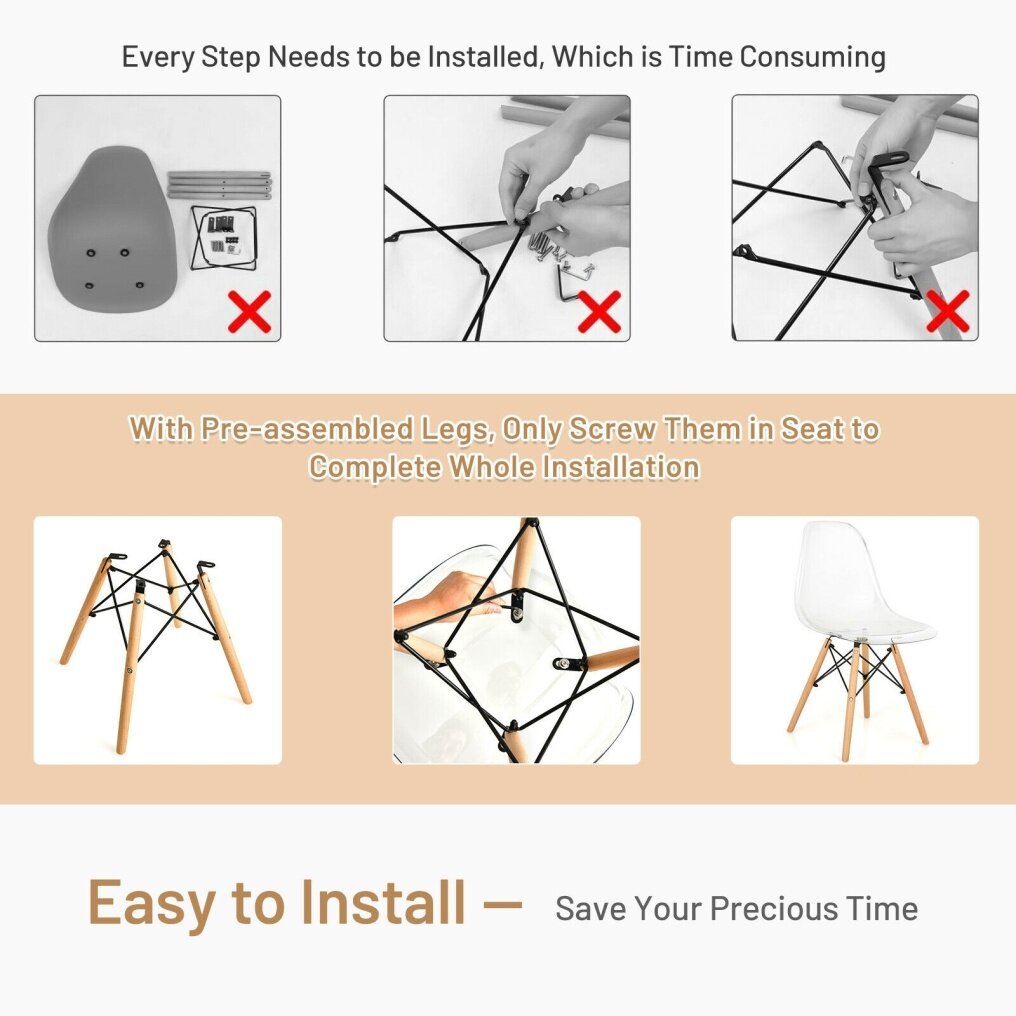 Every Step Needs to be Installed, Which is Time Consuming

With Pre-assembled Legs, Only Screw Them in Seat to Complete Whole Installation

Easy to Install — Save Your Precious Time