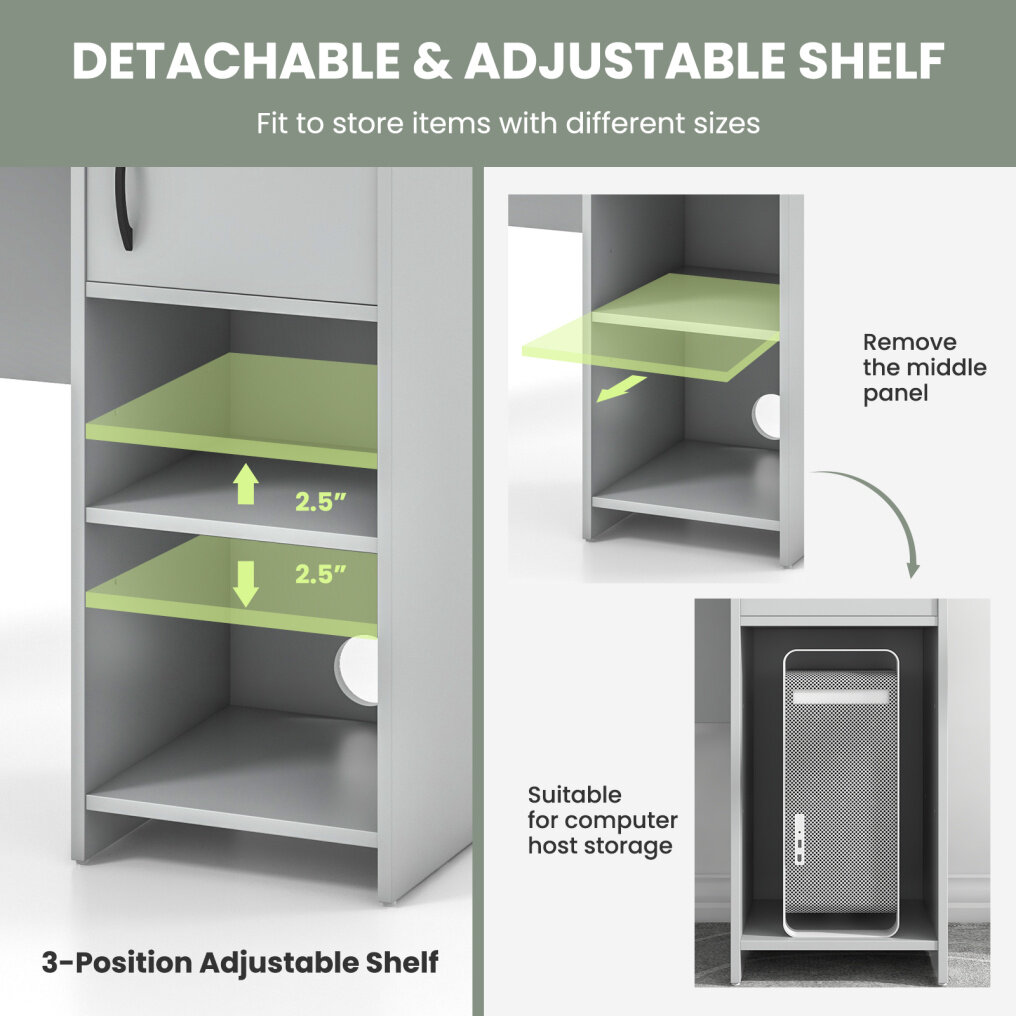 DETACHABLE & ADJUSTABLE SHELF

Fit to store items with different sizes

2.5"

2.5"

3-Position Adjustable Shelf

Remove the middle panel

Suitable for computer host storage