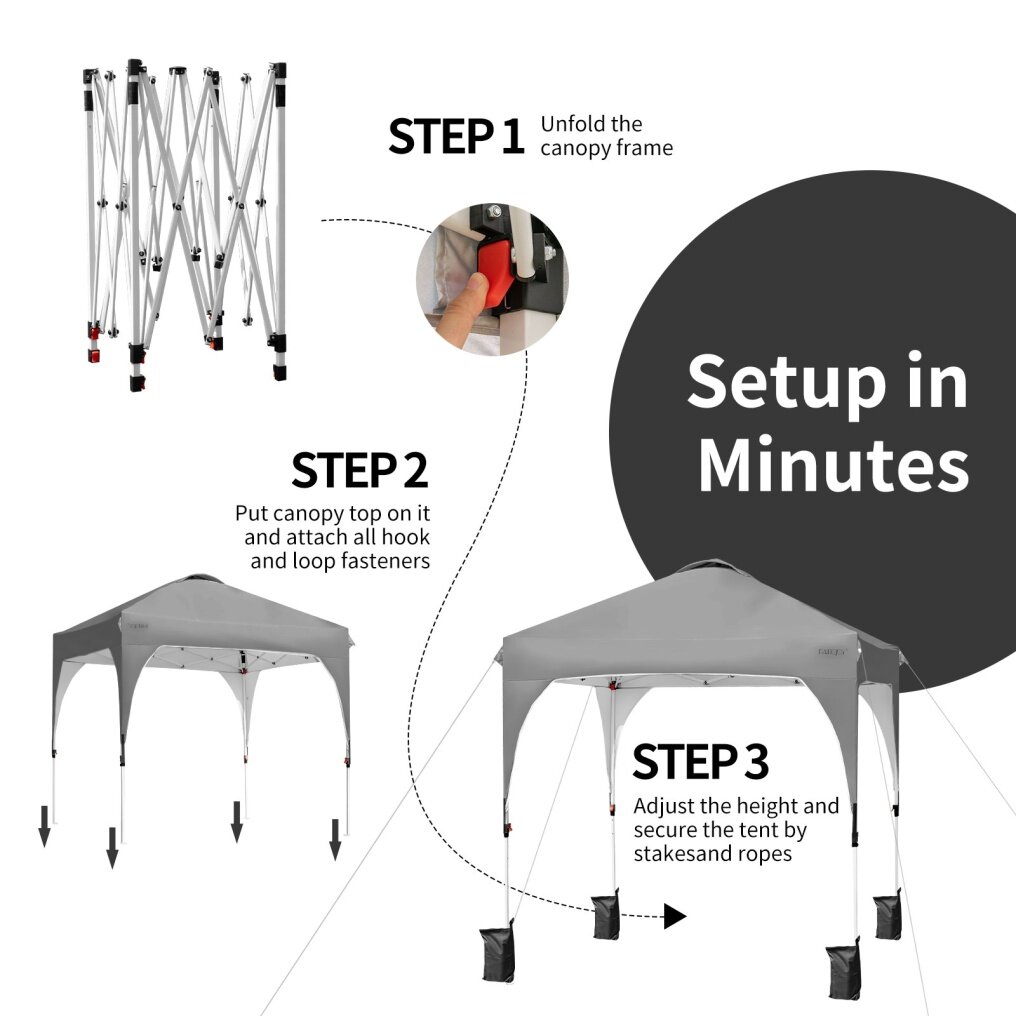 STEP 1 Unfold the canopy frame

Setup in Minutes

STEP 2
Put canopy top on it and attach all hook and loop fasteners

STEP 3
Adjust the height and secure the tent by stakesand ropes