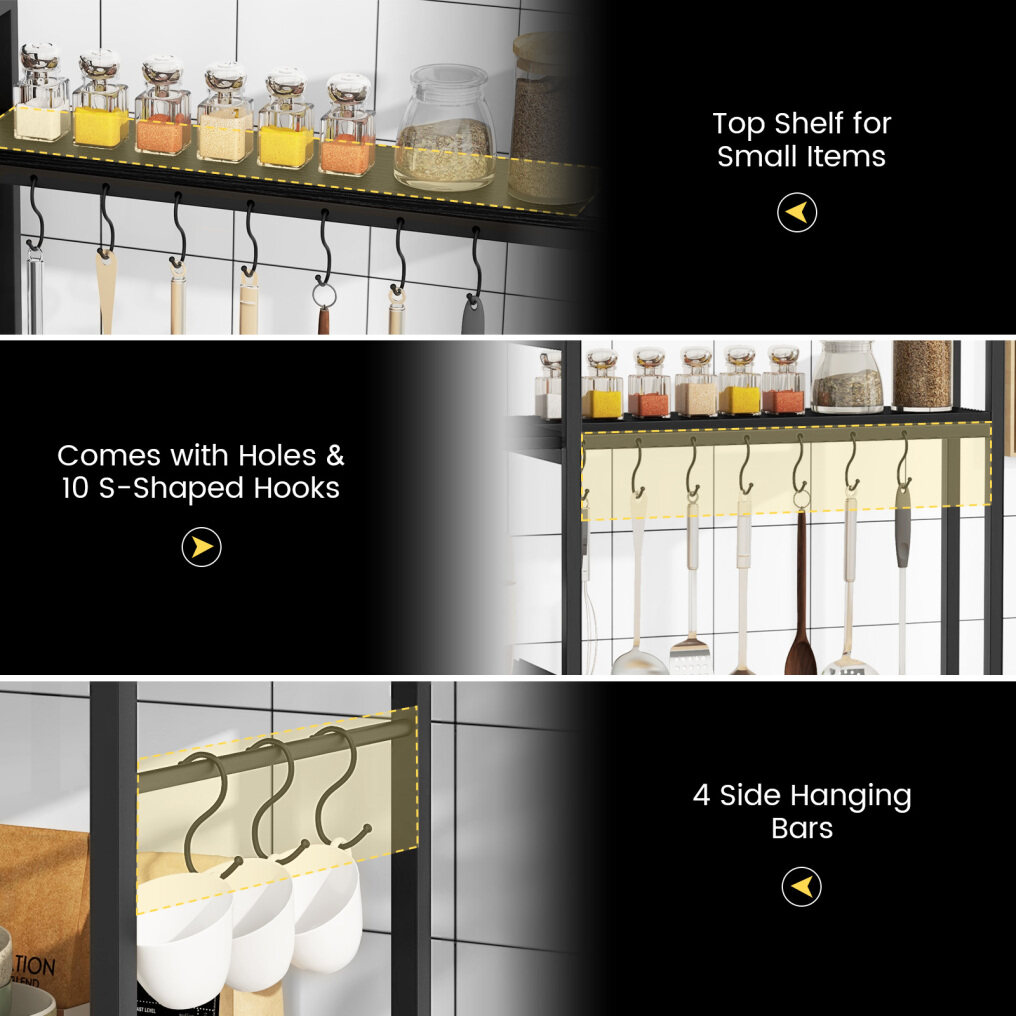 Top Shelf for Small Items

Comes with Holes & 10 S-Shaped Hooks

4 Side Hanging Bars

TION