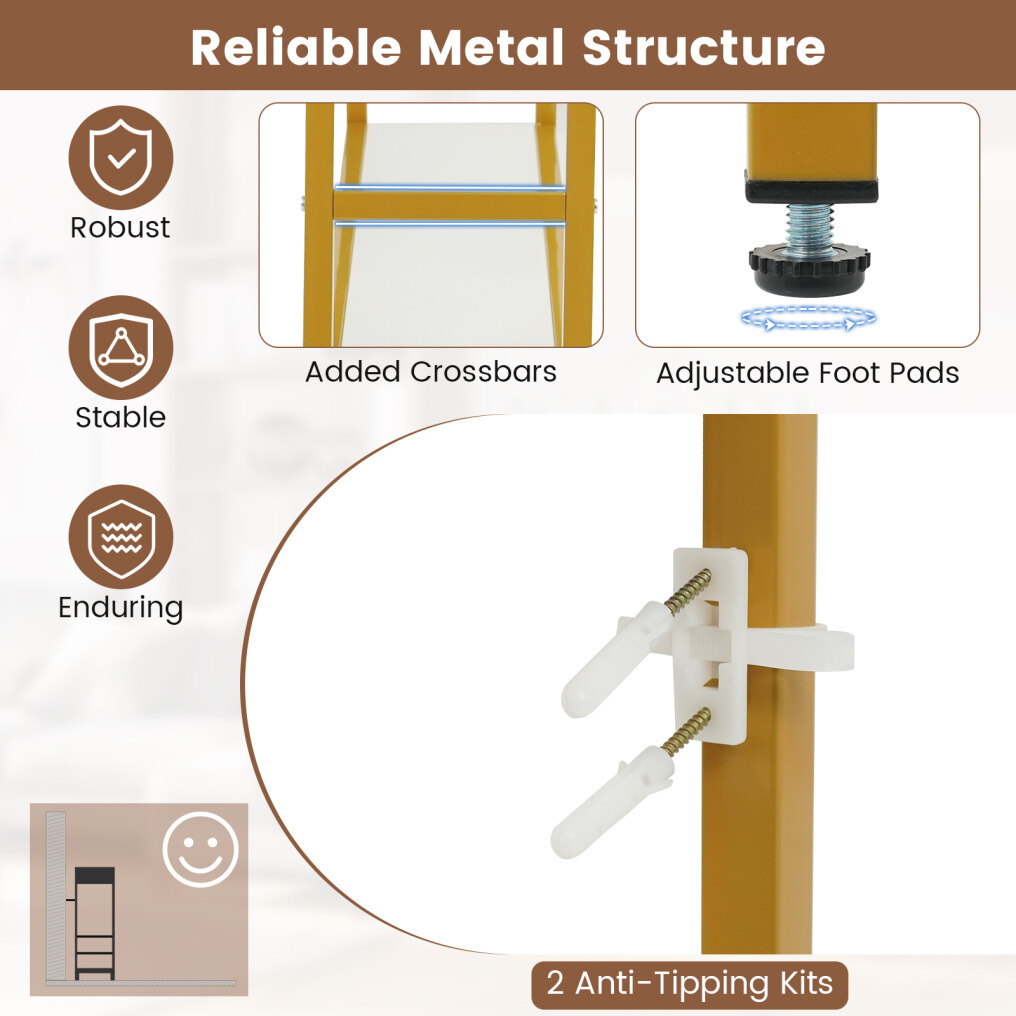 Reliable Metal Structure

Robust

Stable

Enduring

Added Crossbars

Adjustable Foot Pads

2 Anti-Tipping Kits