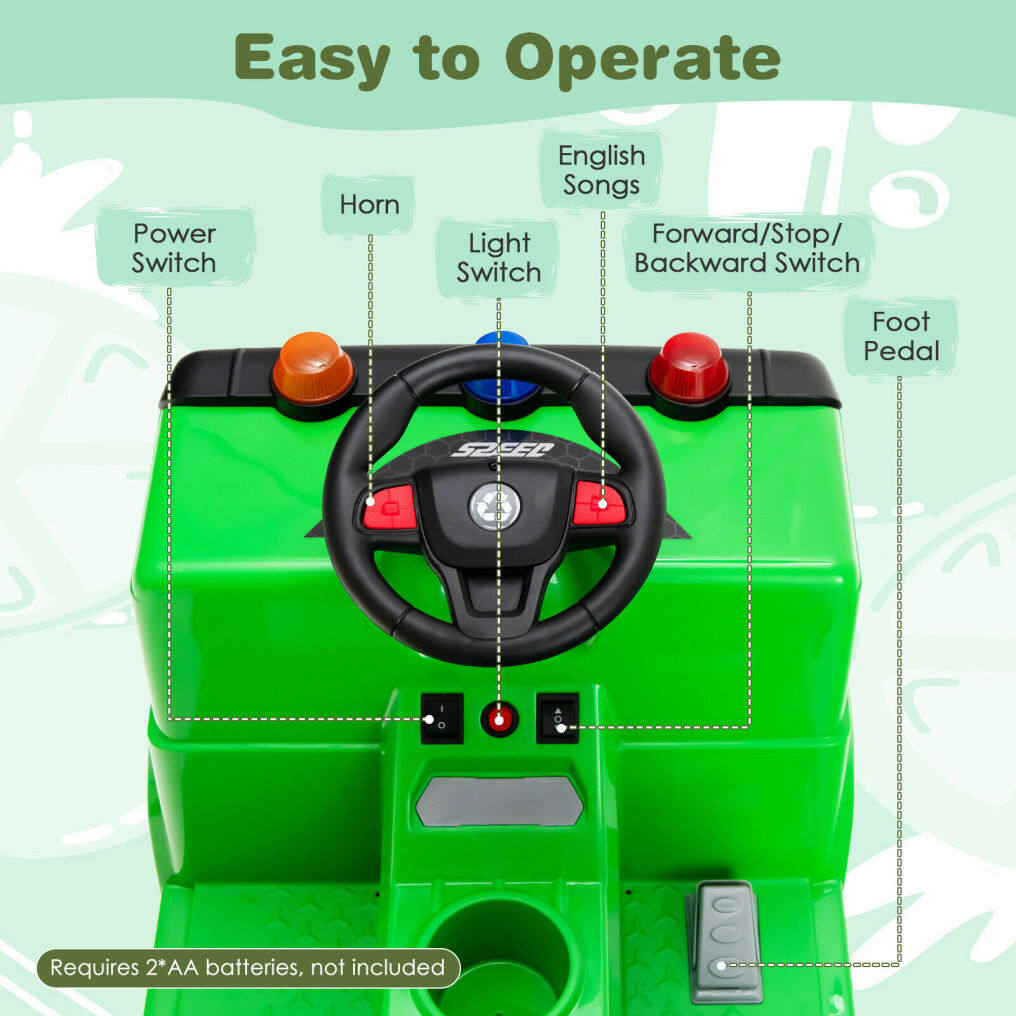 Easy to Operate

Power Switch

Horn

Light Switch

English Songs

Forward/Stop/ Backward Switch

Foot Pedal

SPEED

Requires 2*AA batteries, not included