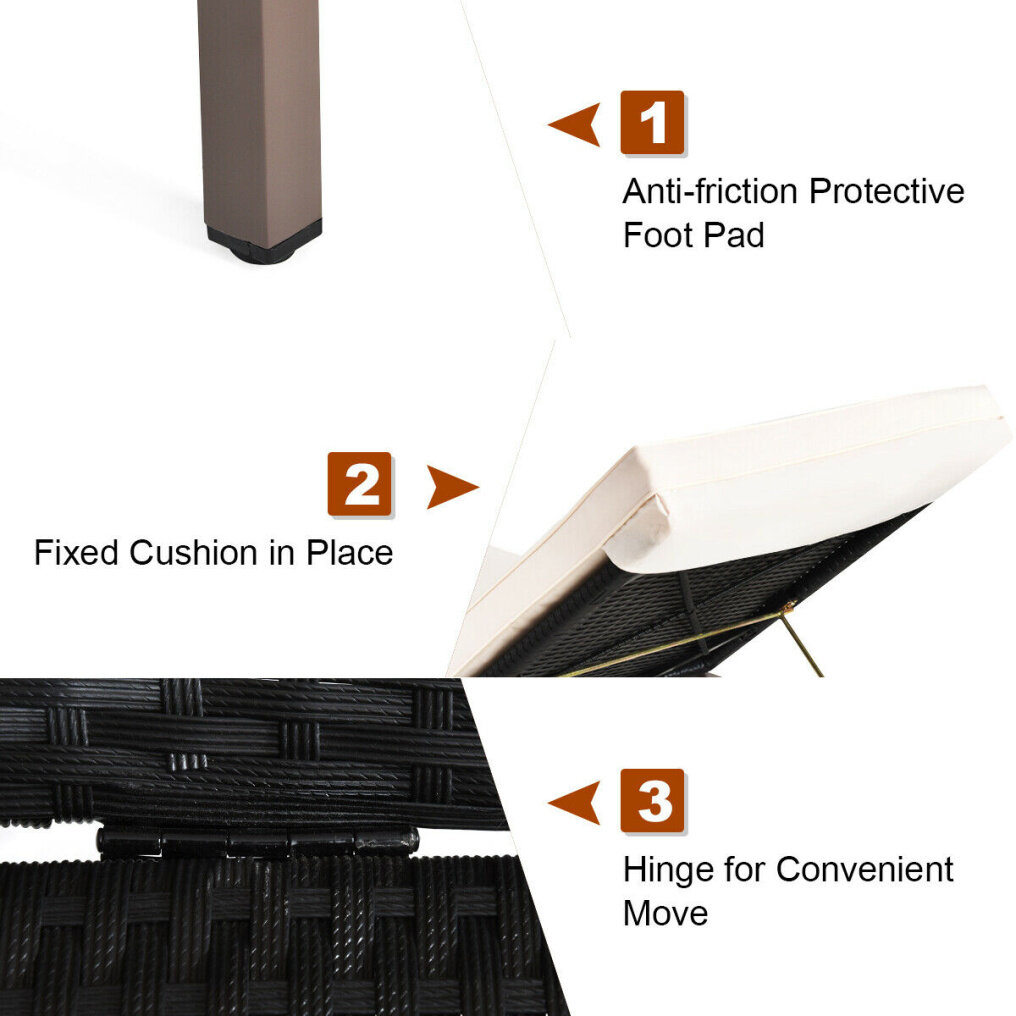 1
Anti-friction Protective Foot Pad

2
Fixed Cushion in Place

3
Hinge for Convenient Move