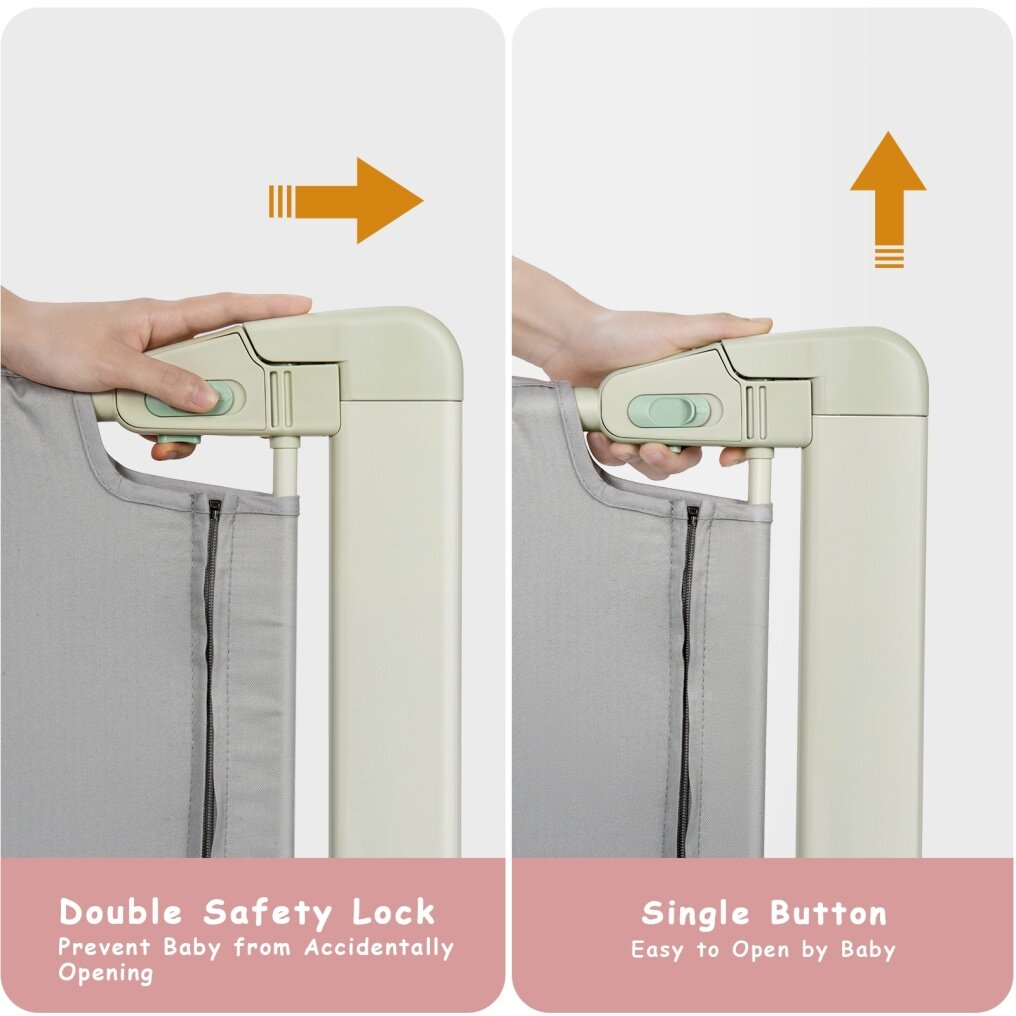 Double Safety Lock
Prevent Baby from Accidentally Opening

Single Button
Easy to Open by Baby